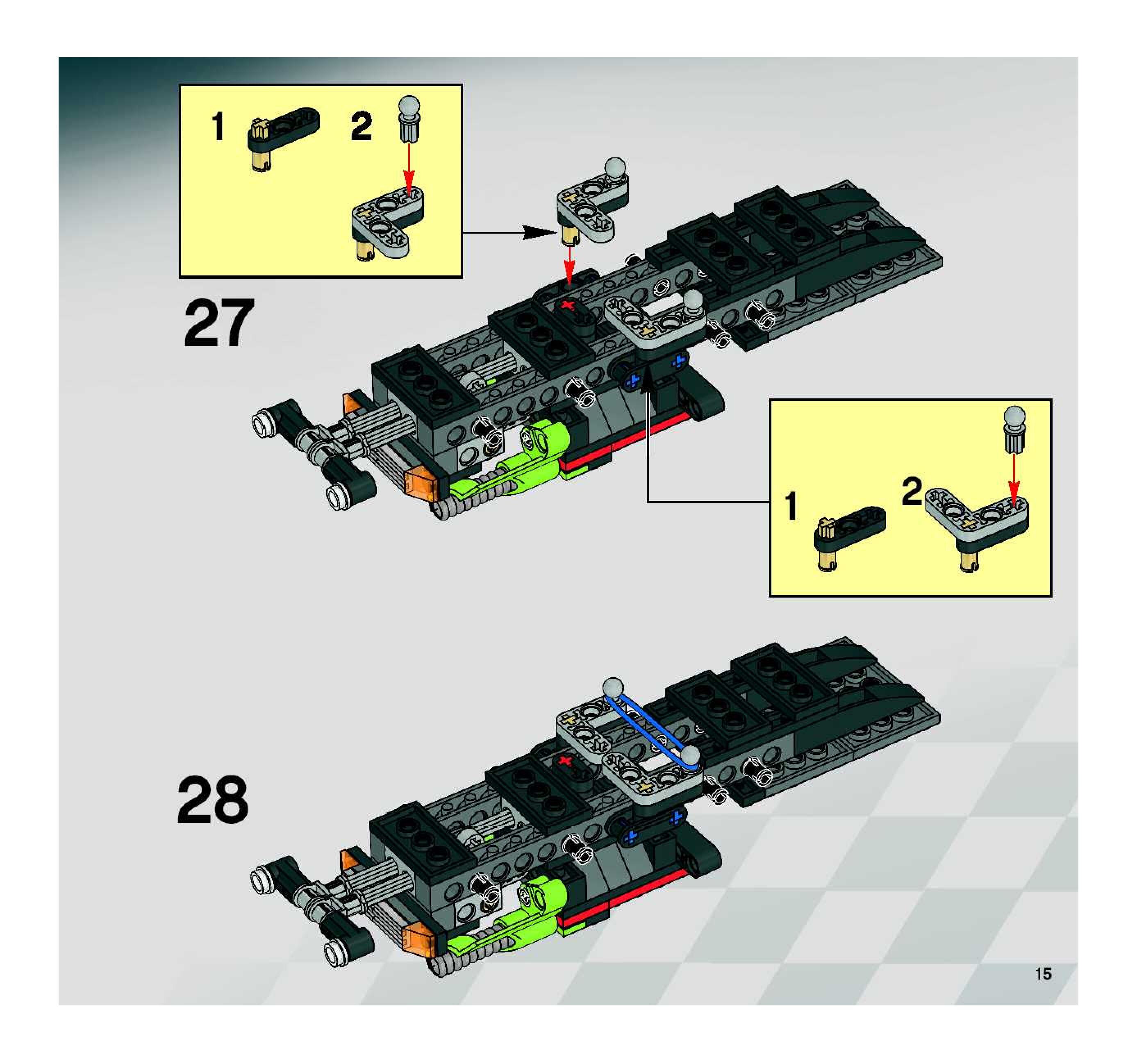 1 2

27

1 2

28

15