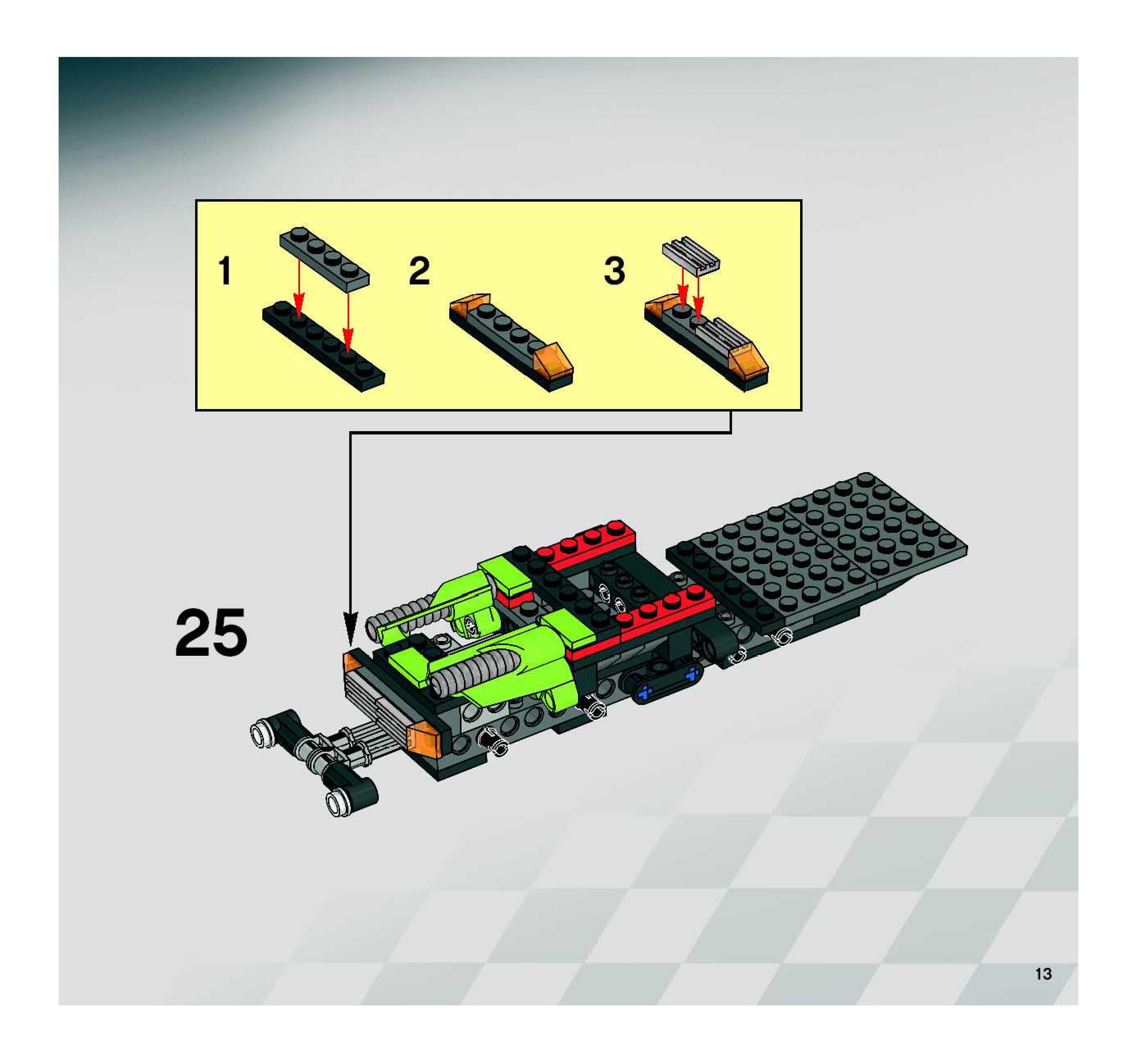 1

2

3

25

13