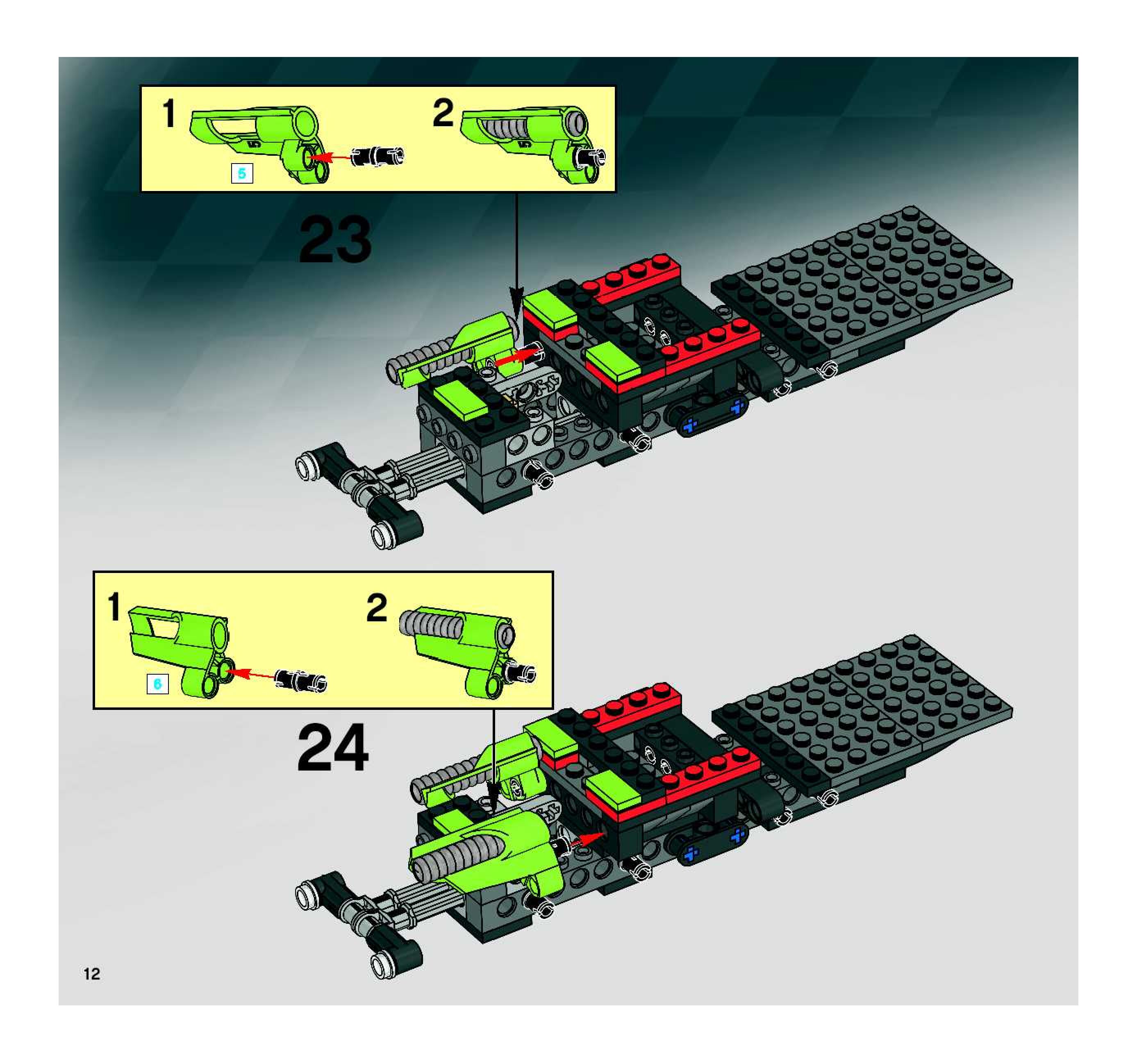 1

5

2

23

1

6

2

24

12