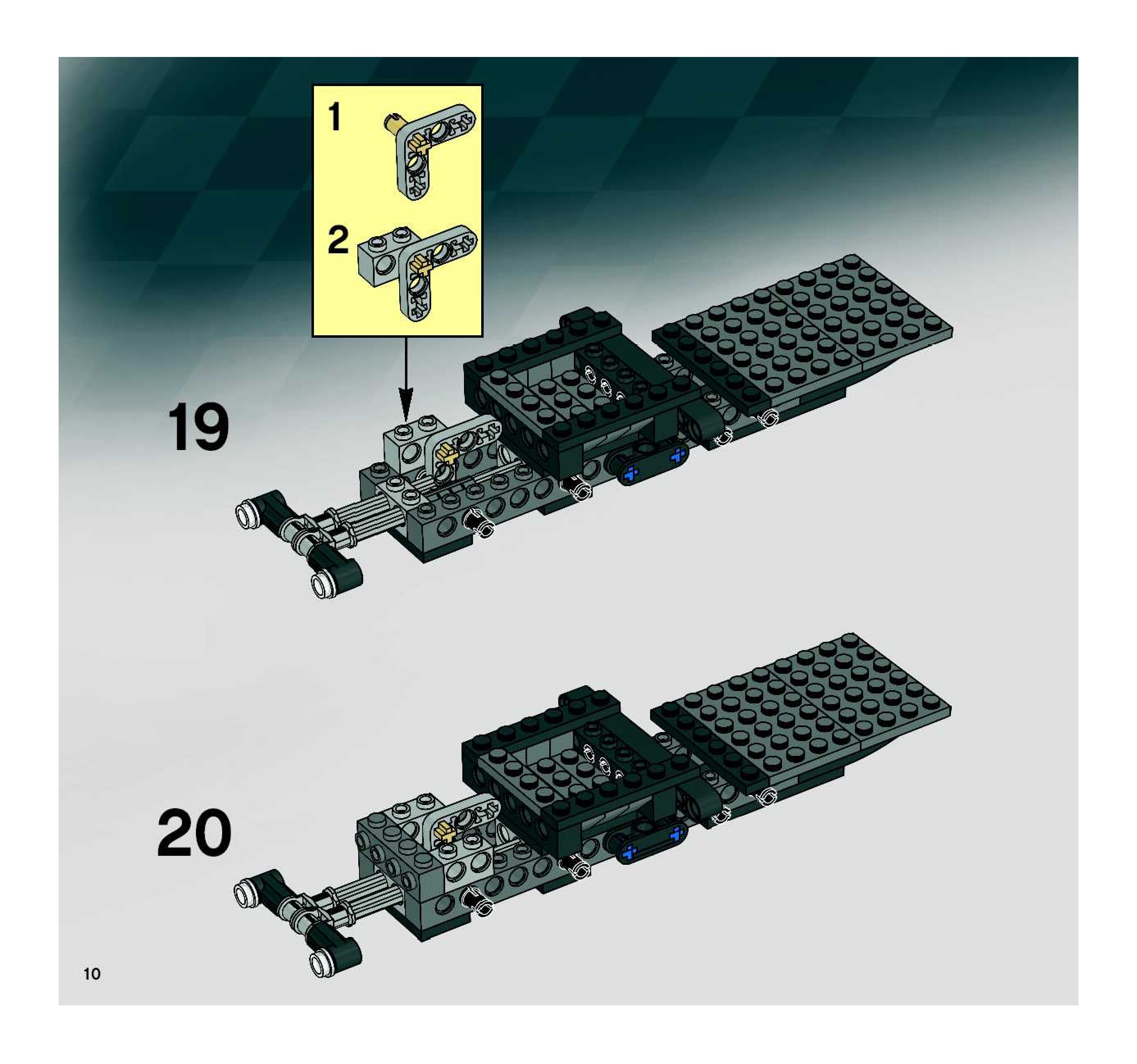 1

2

19

20

10