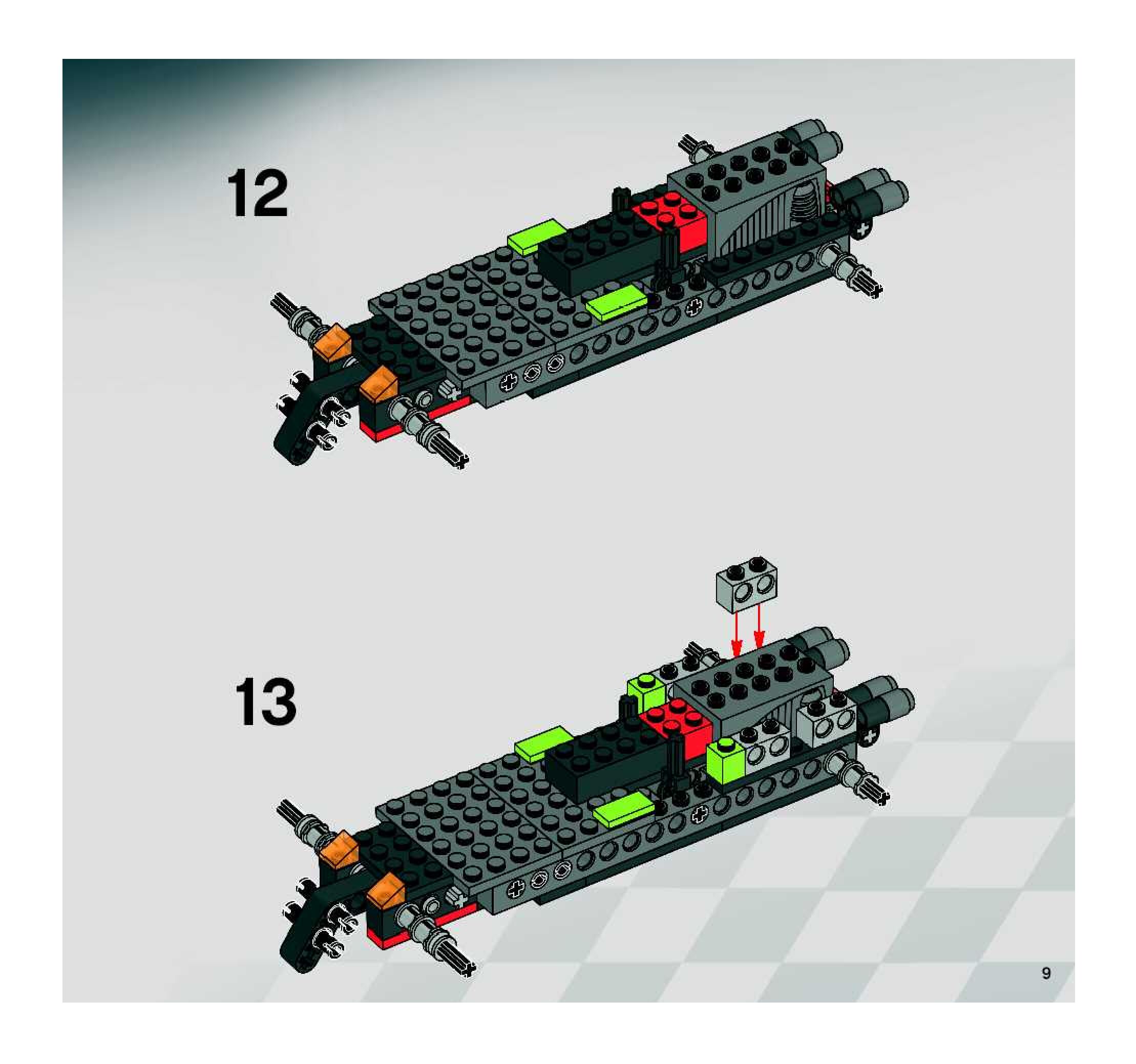 12

13

9