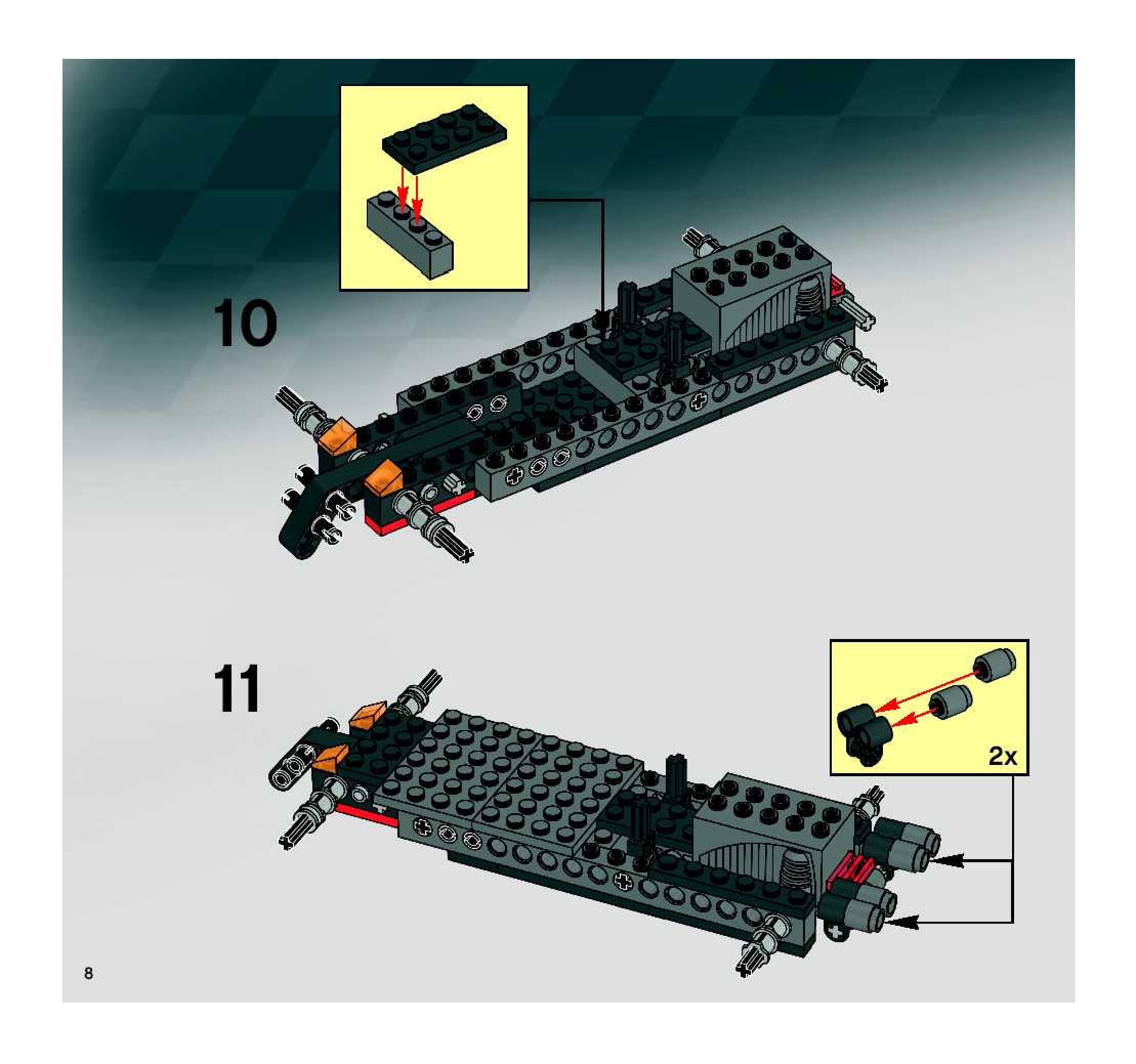 10

11

2x

8