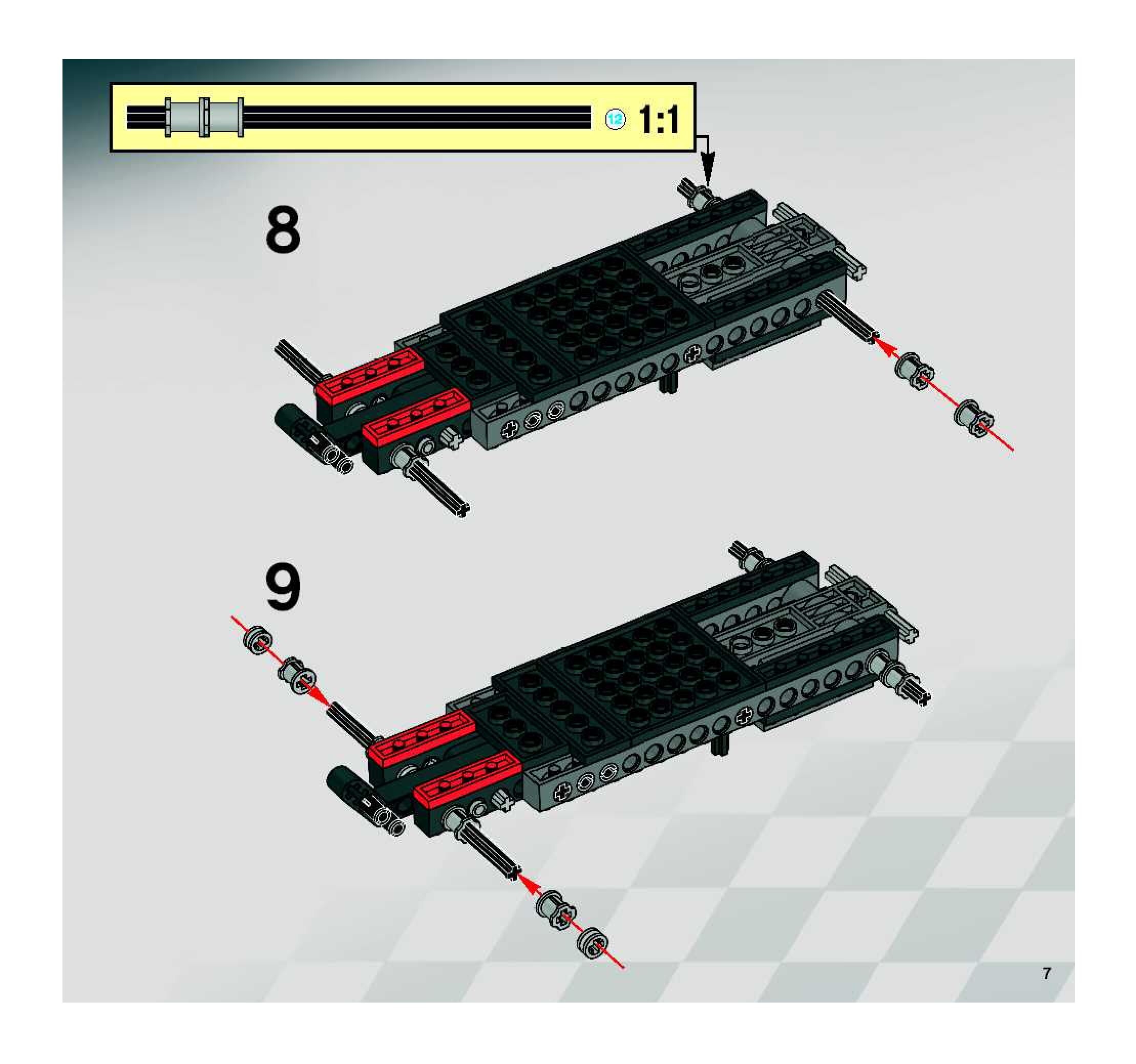 12 1:1

8

9

7