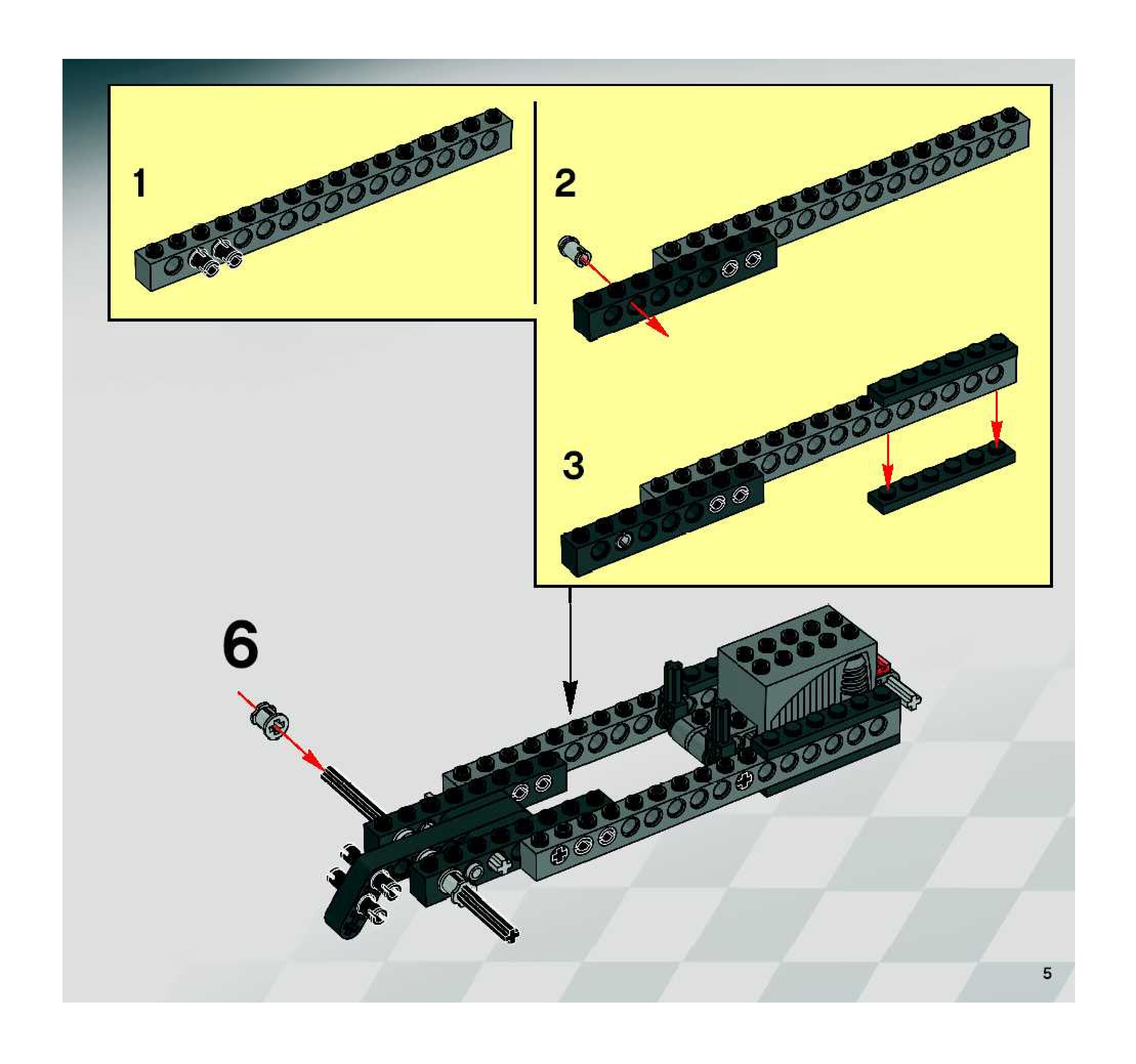 1

2

3

6

5