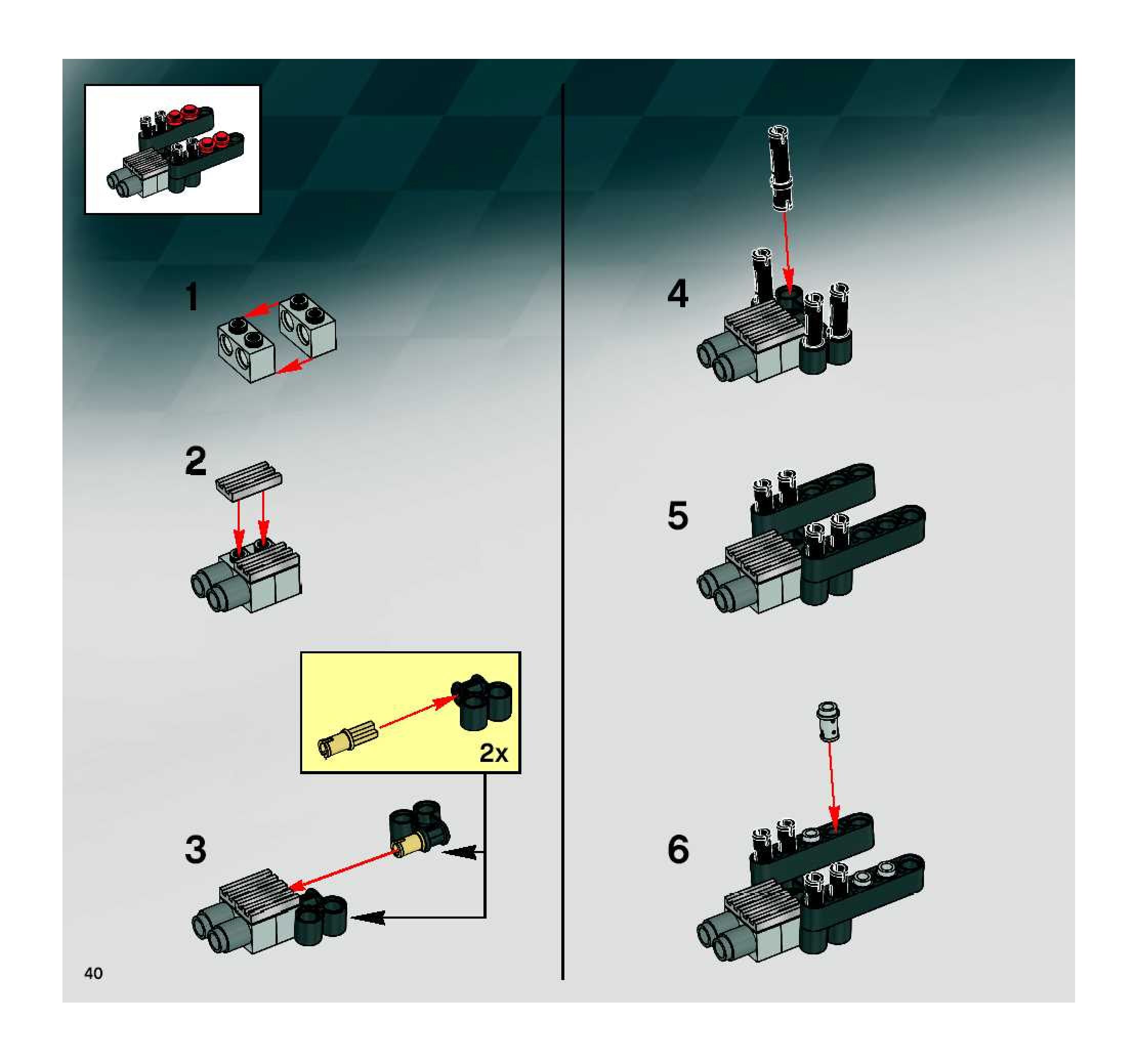 1

2

2x

3

40

4

5

6