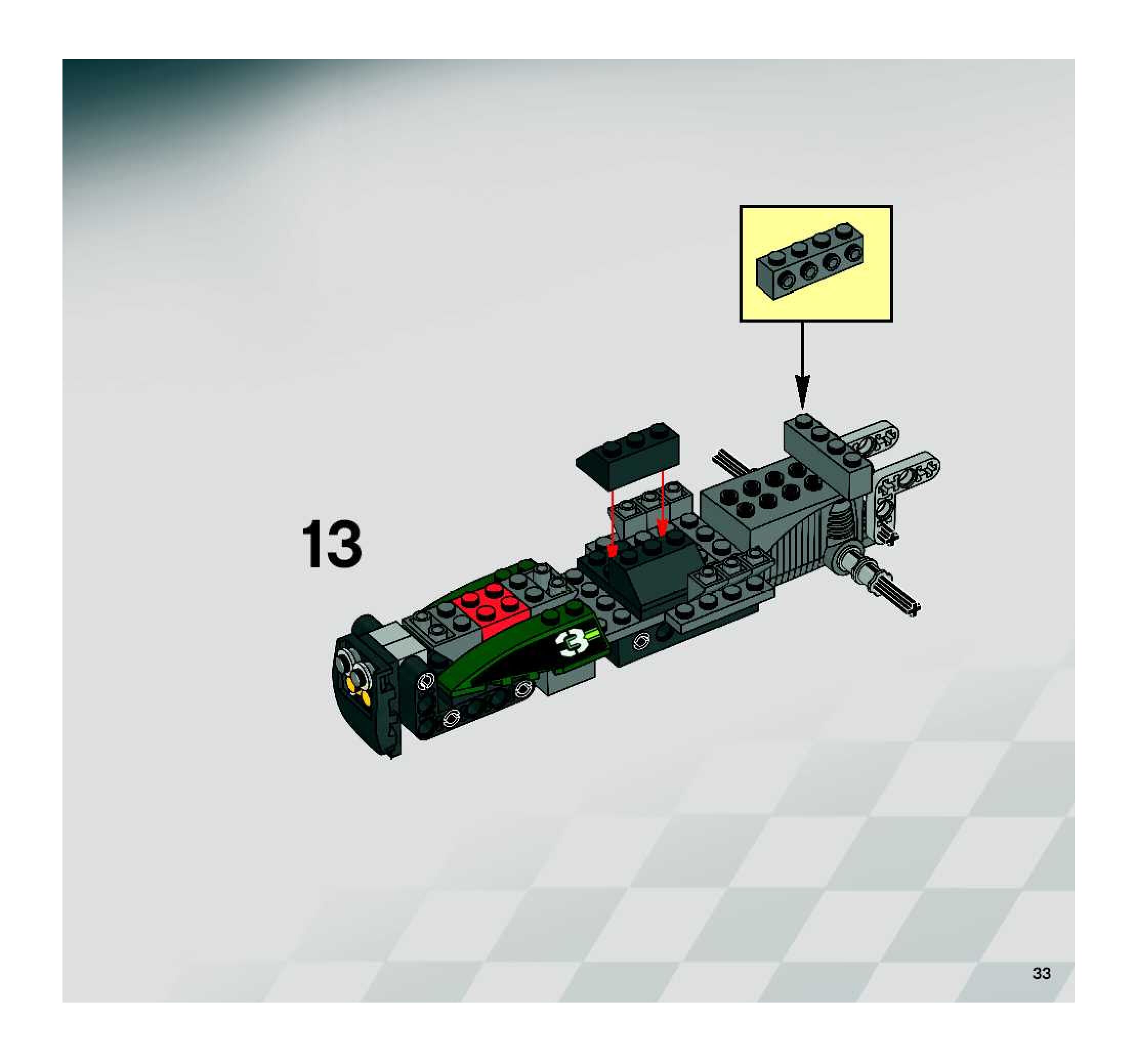 13

3

33