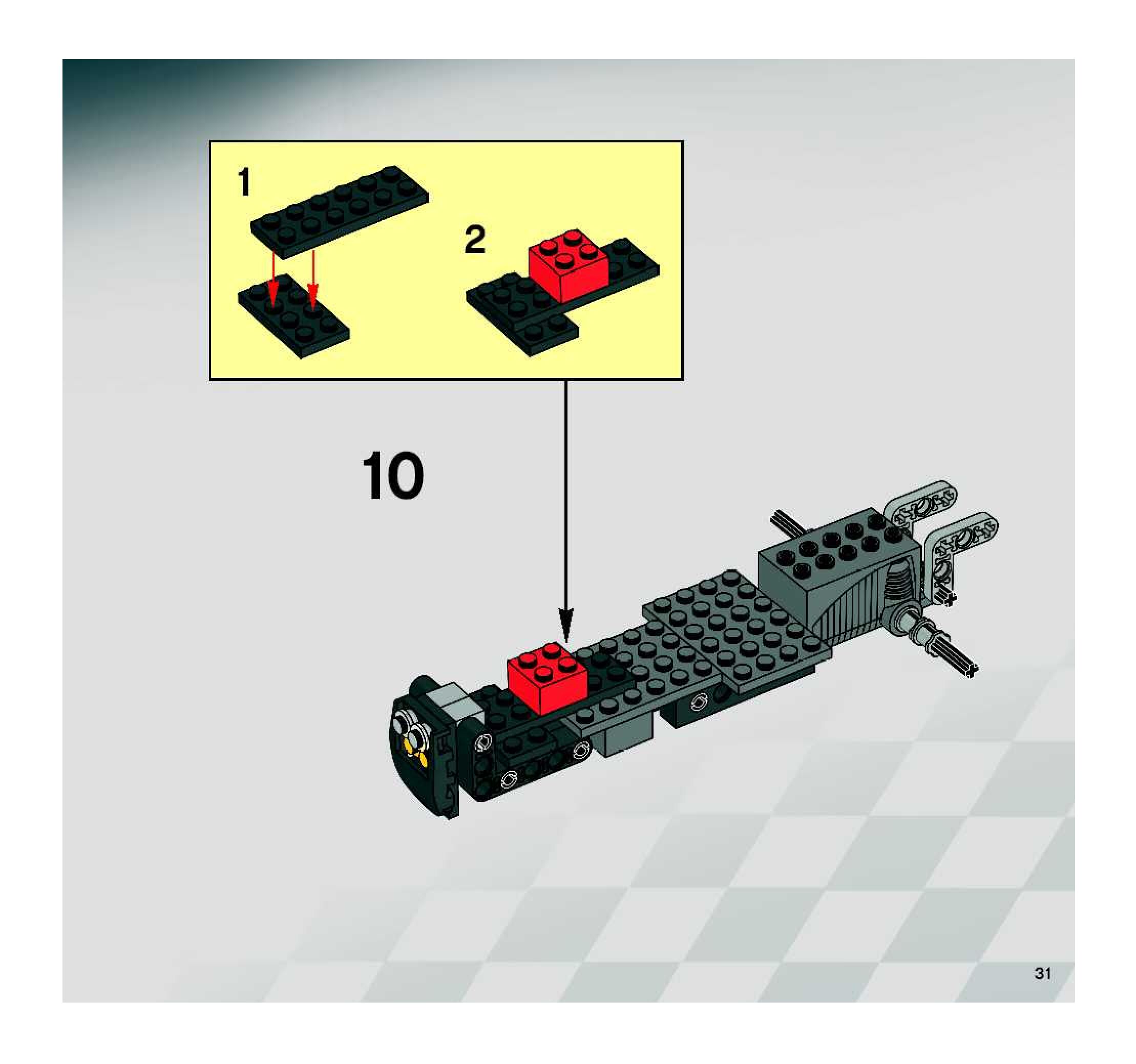 1

2

10

31