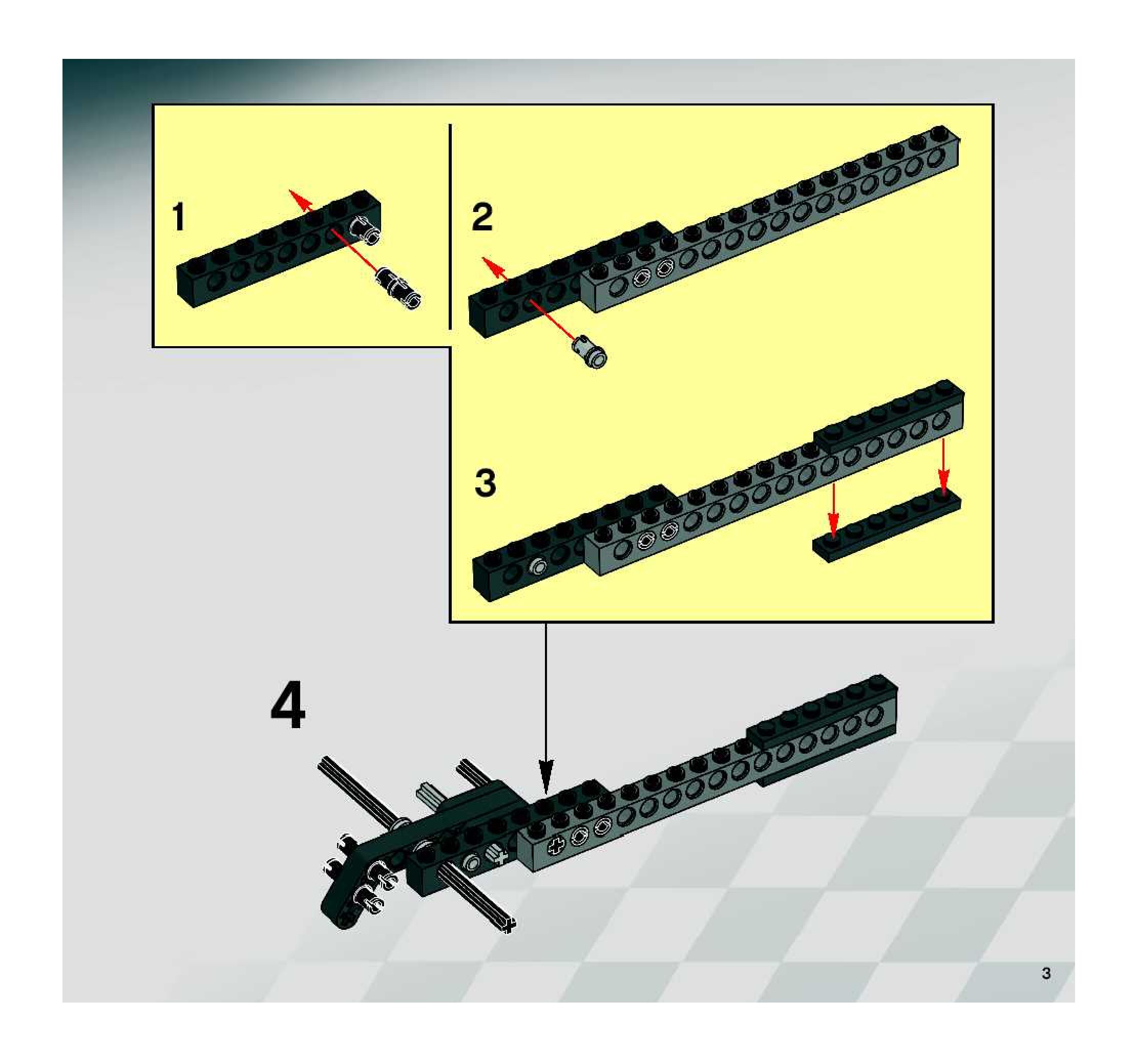 1

2

3

4

3