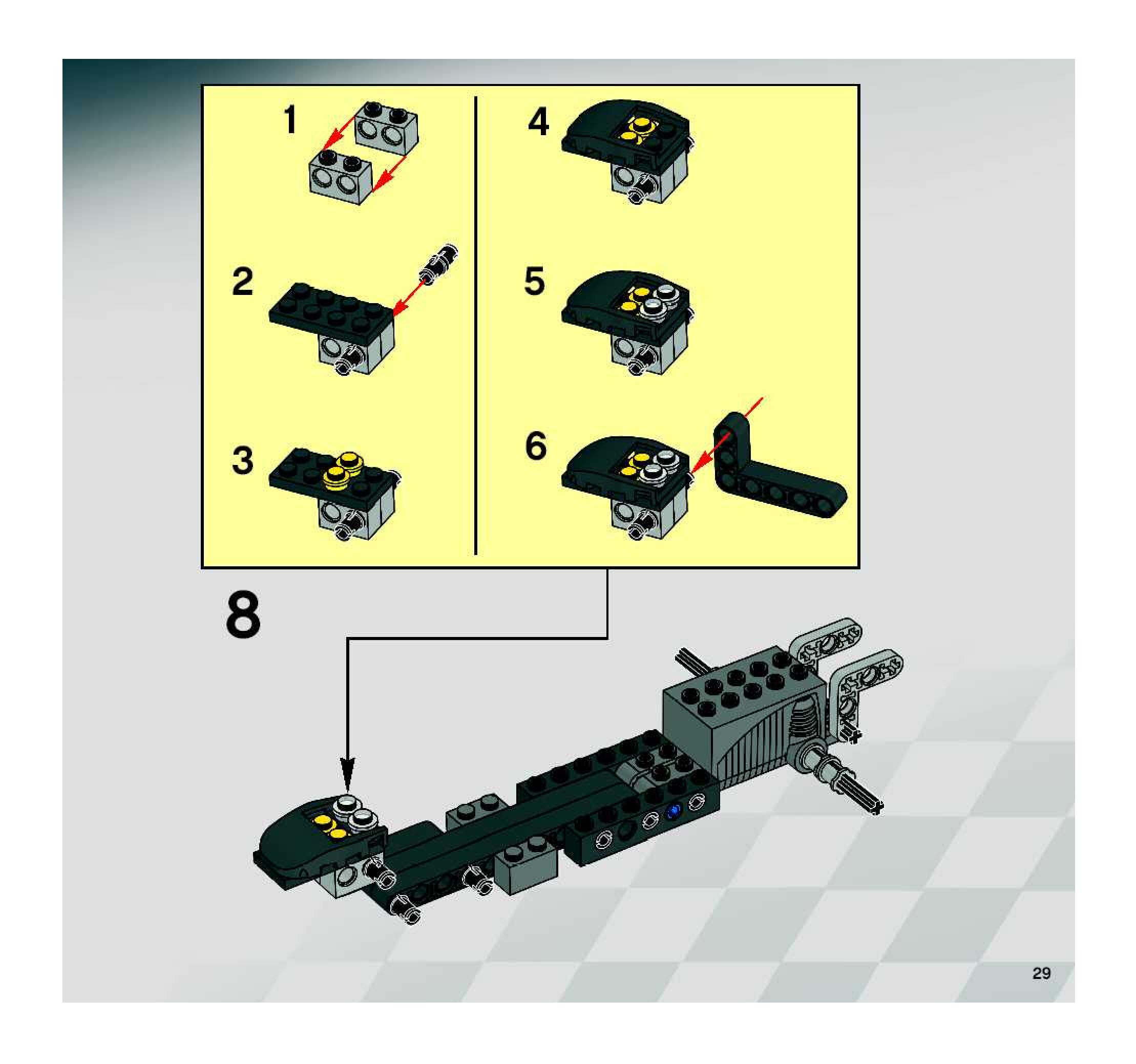 1

2

3

4

5

6

8

29