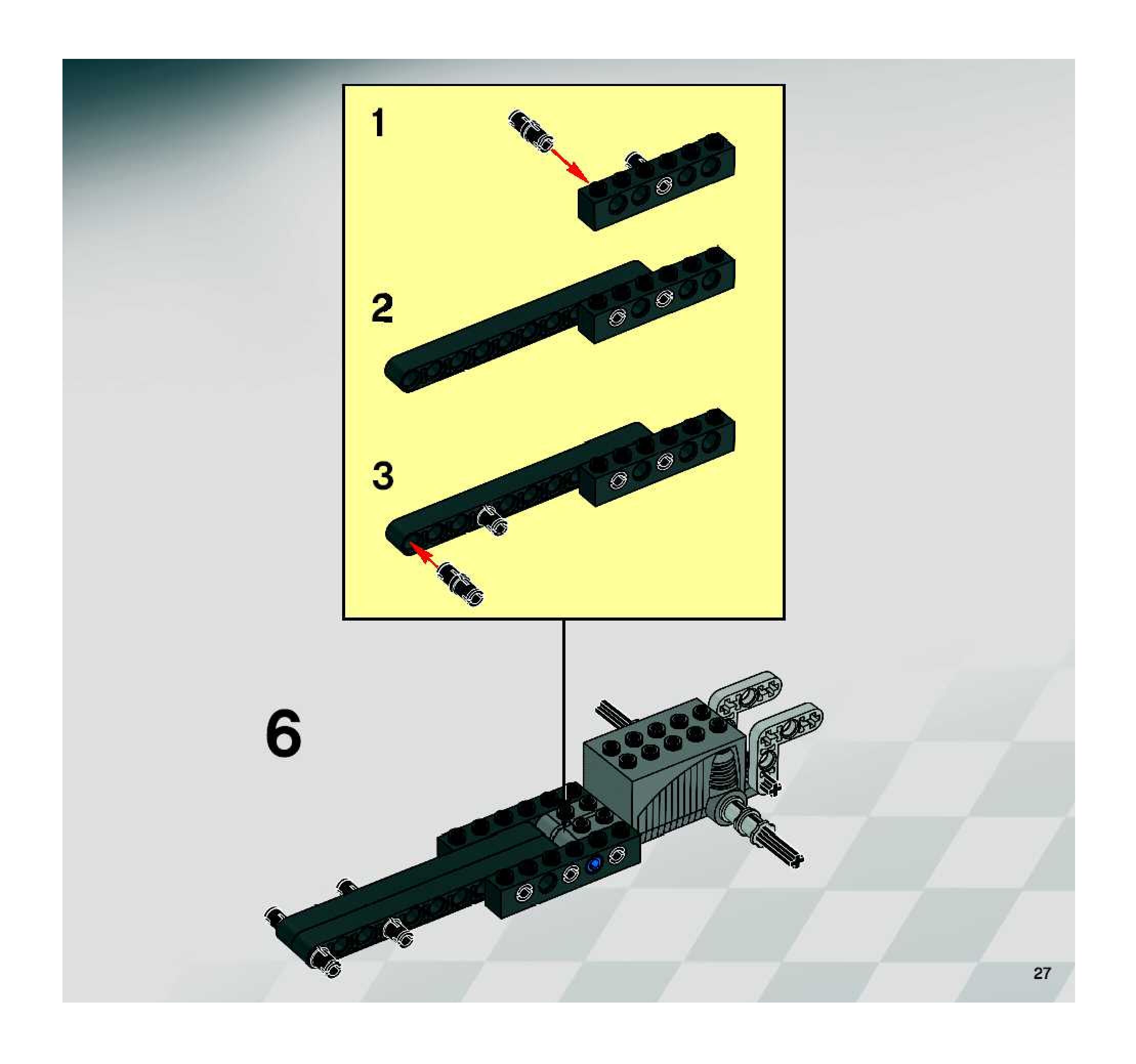 1

2

3

6

27