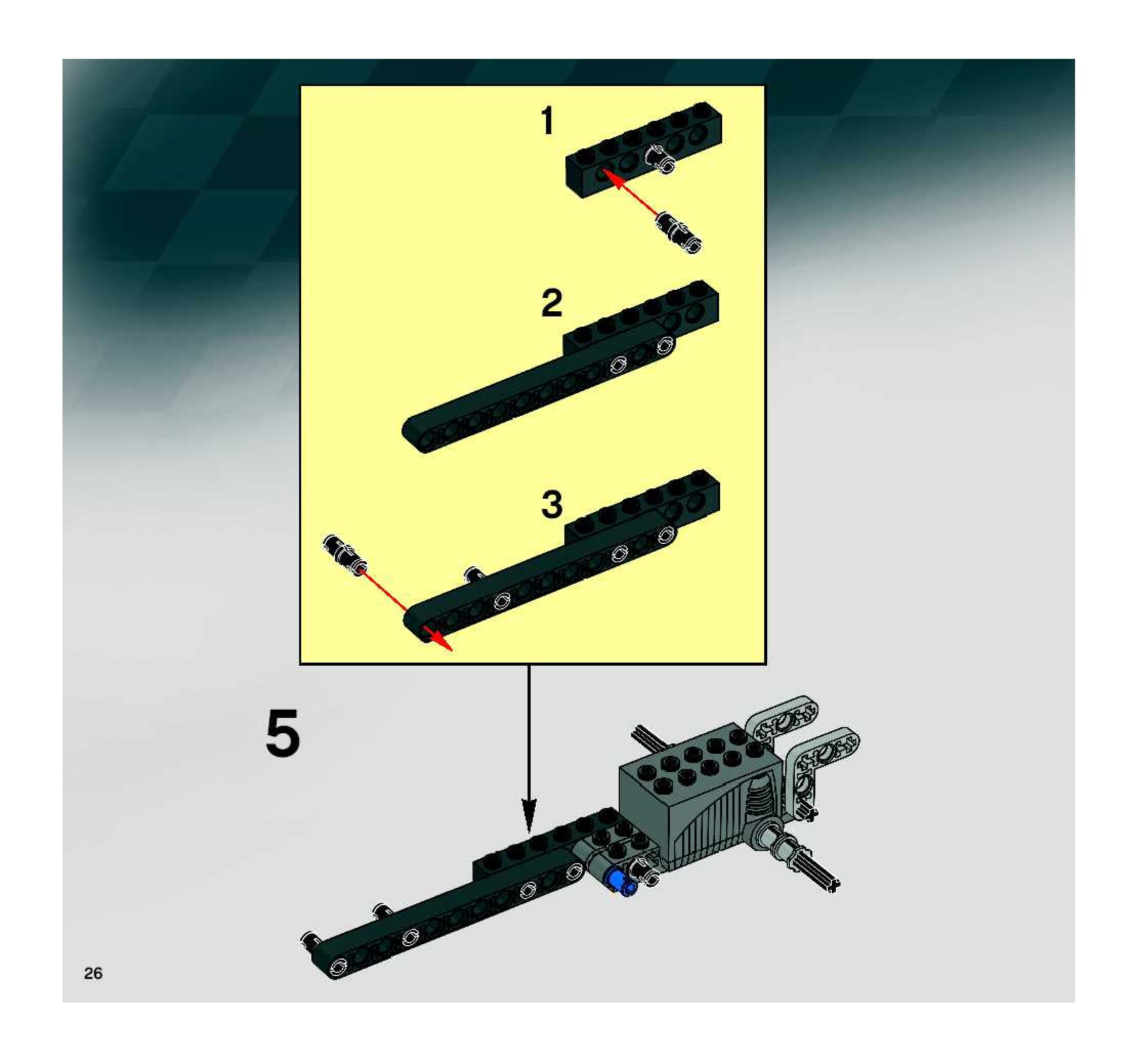 1

2

3

5

26