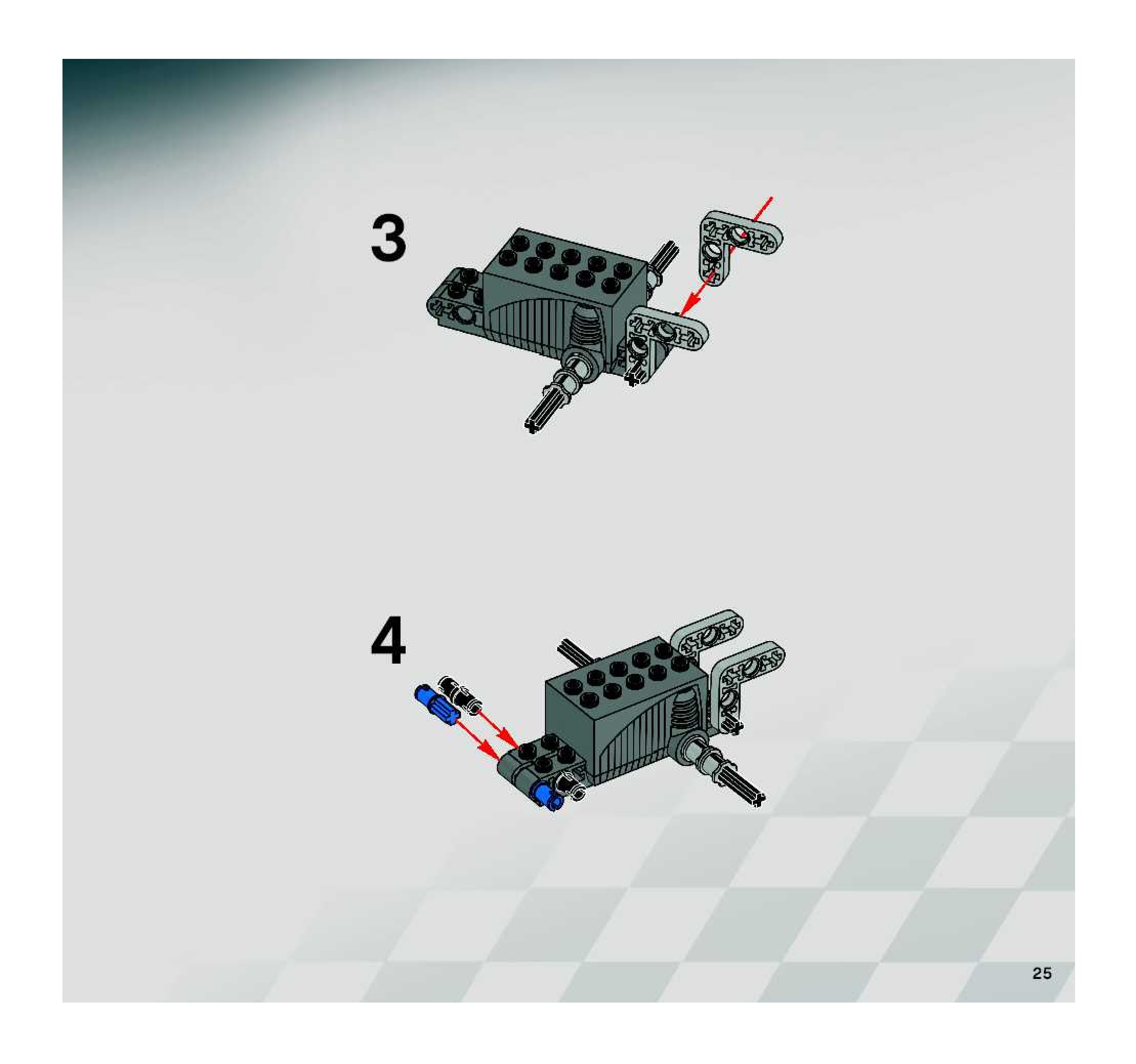 3

4

25