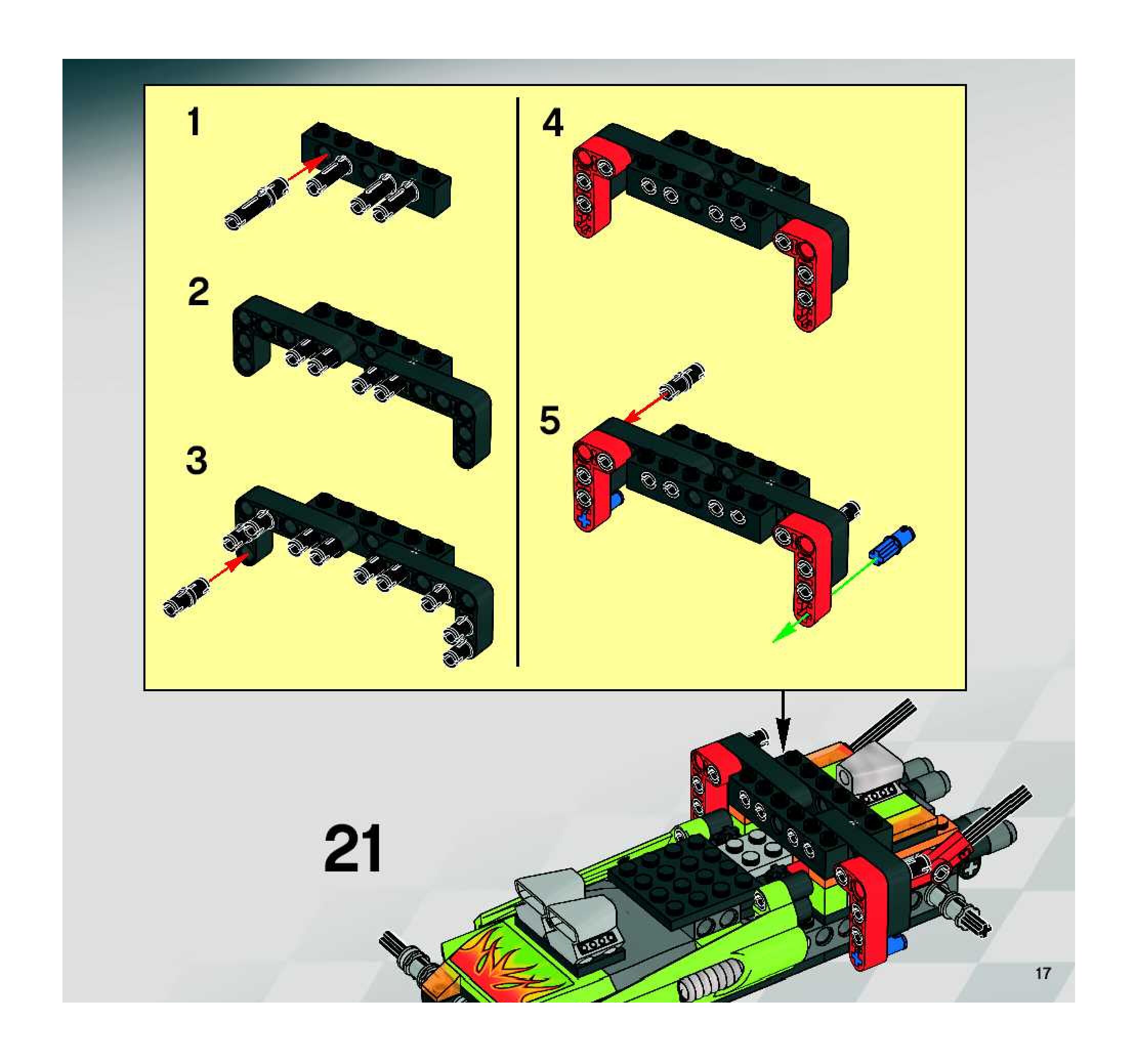 1

2

3

4

5

21

17