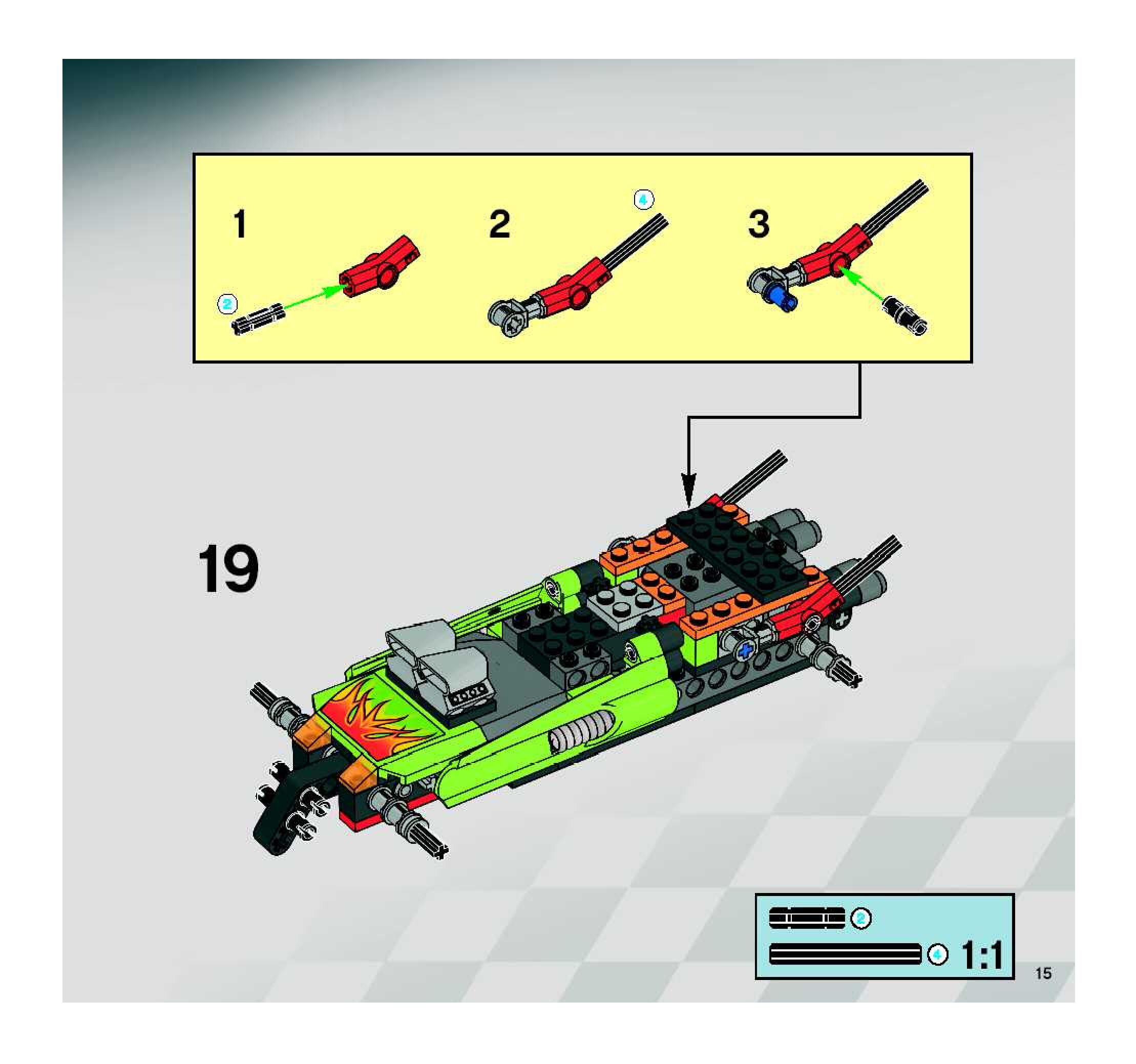 1
2
2
4
3

19

2
4
1:1

15