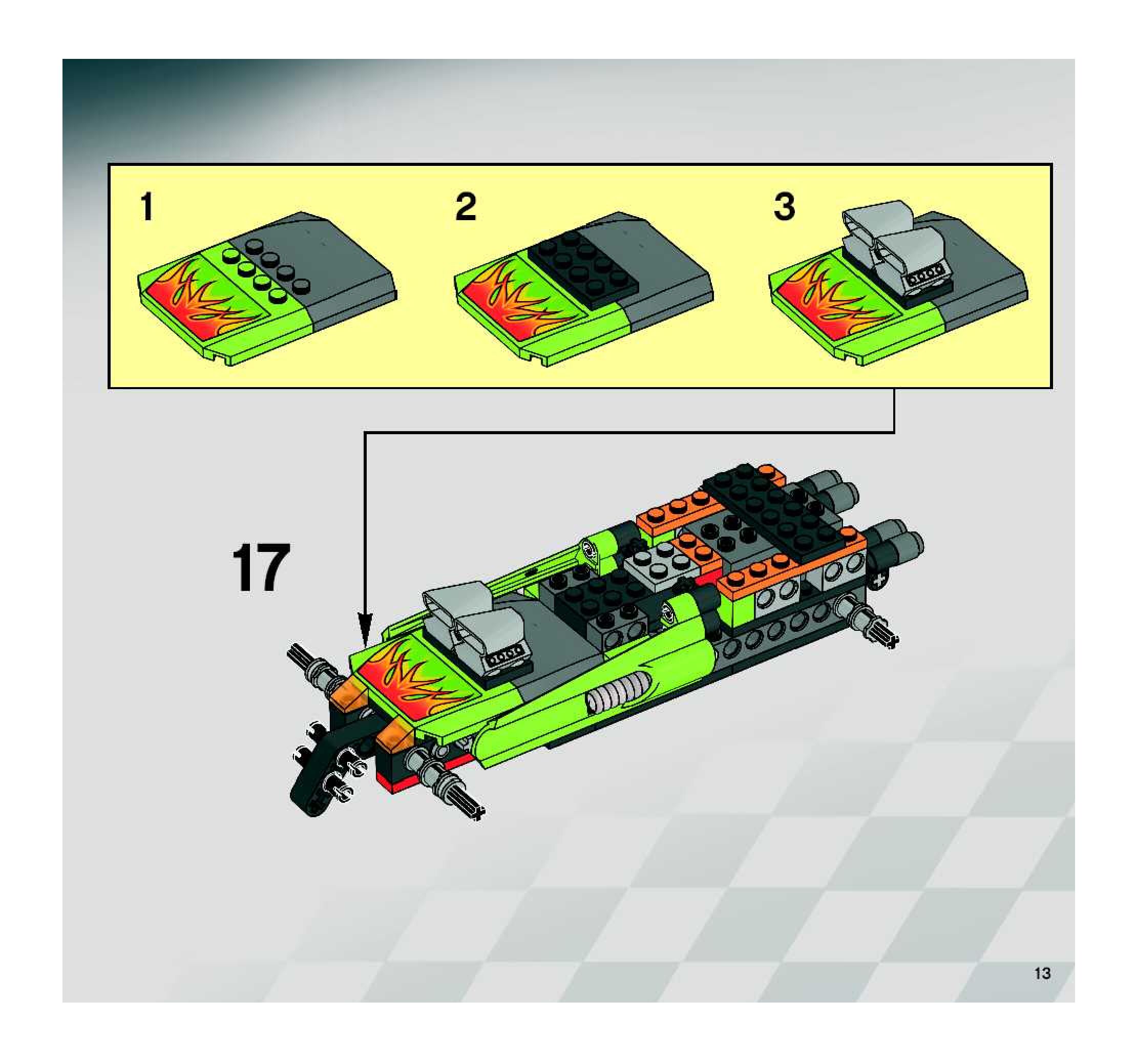 1

2

3

17

13