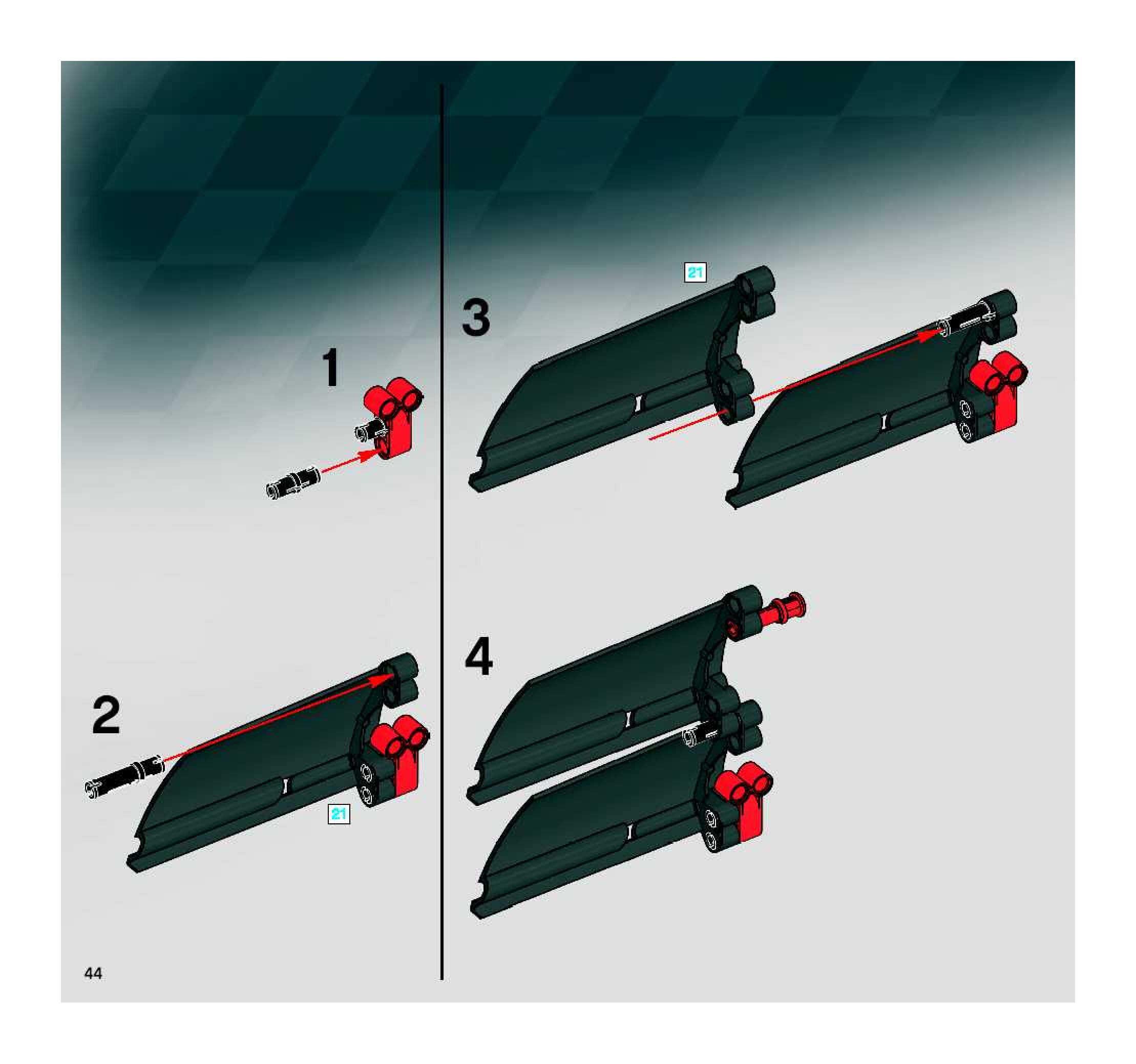 1

2

21

3

21

4

44