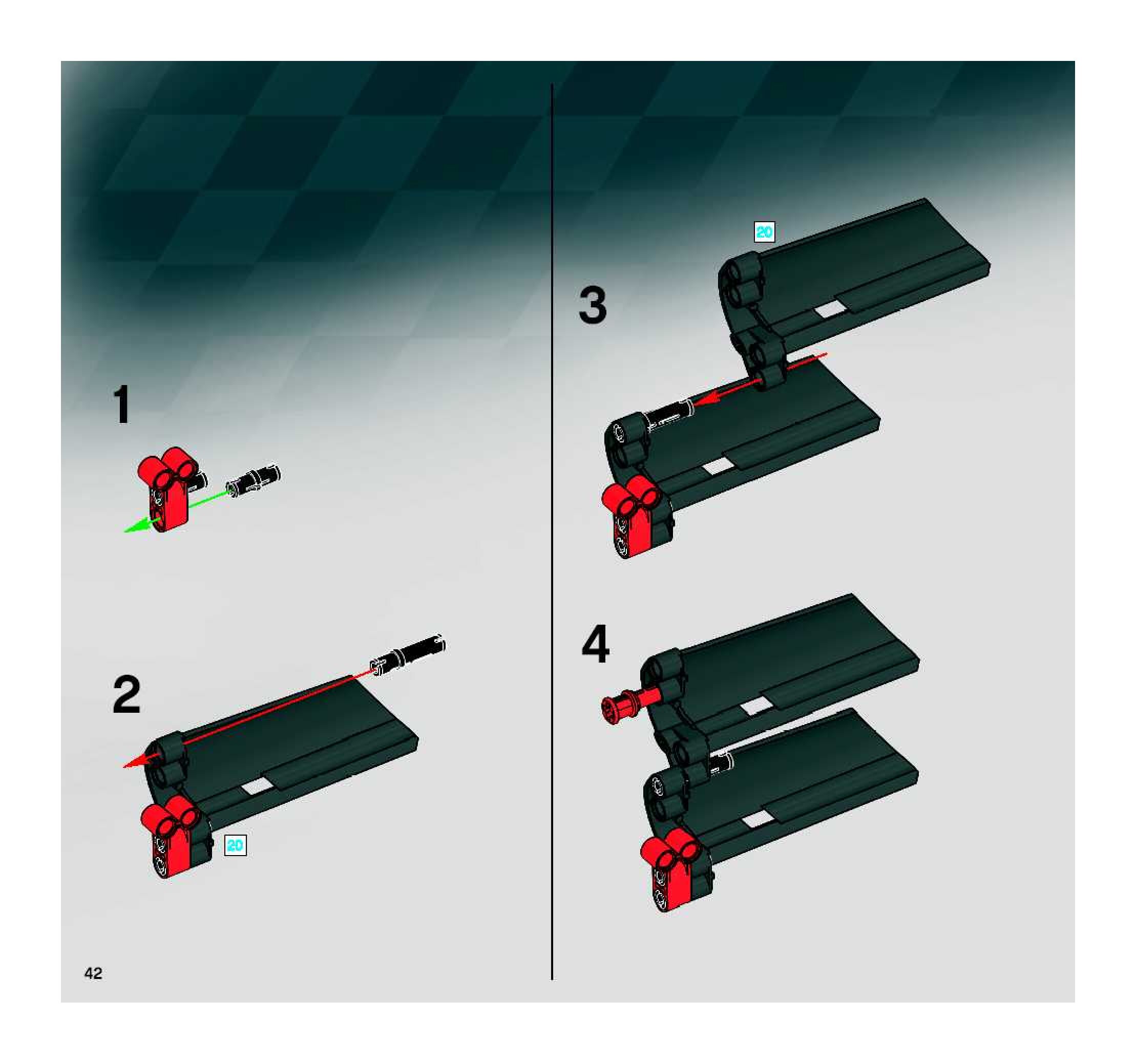 1

2

20

42

3

20

4