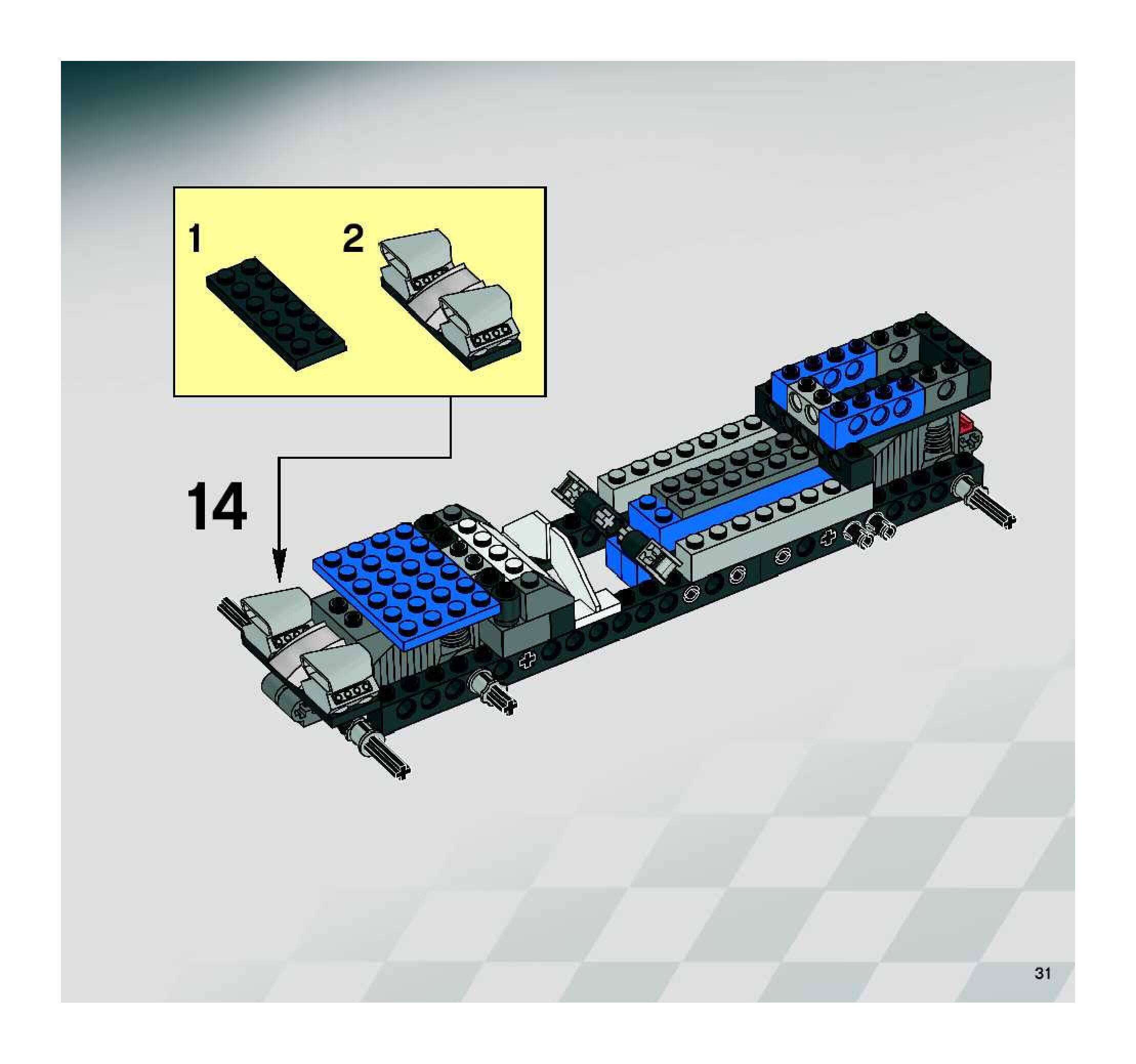 1

2

14

31