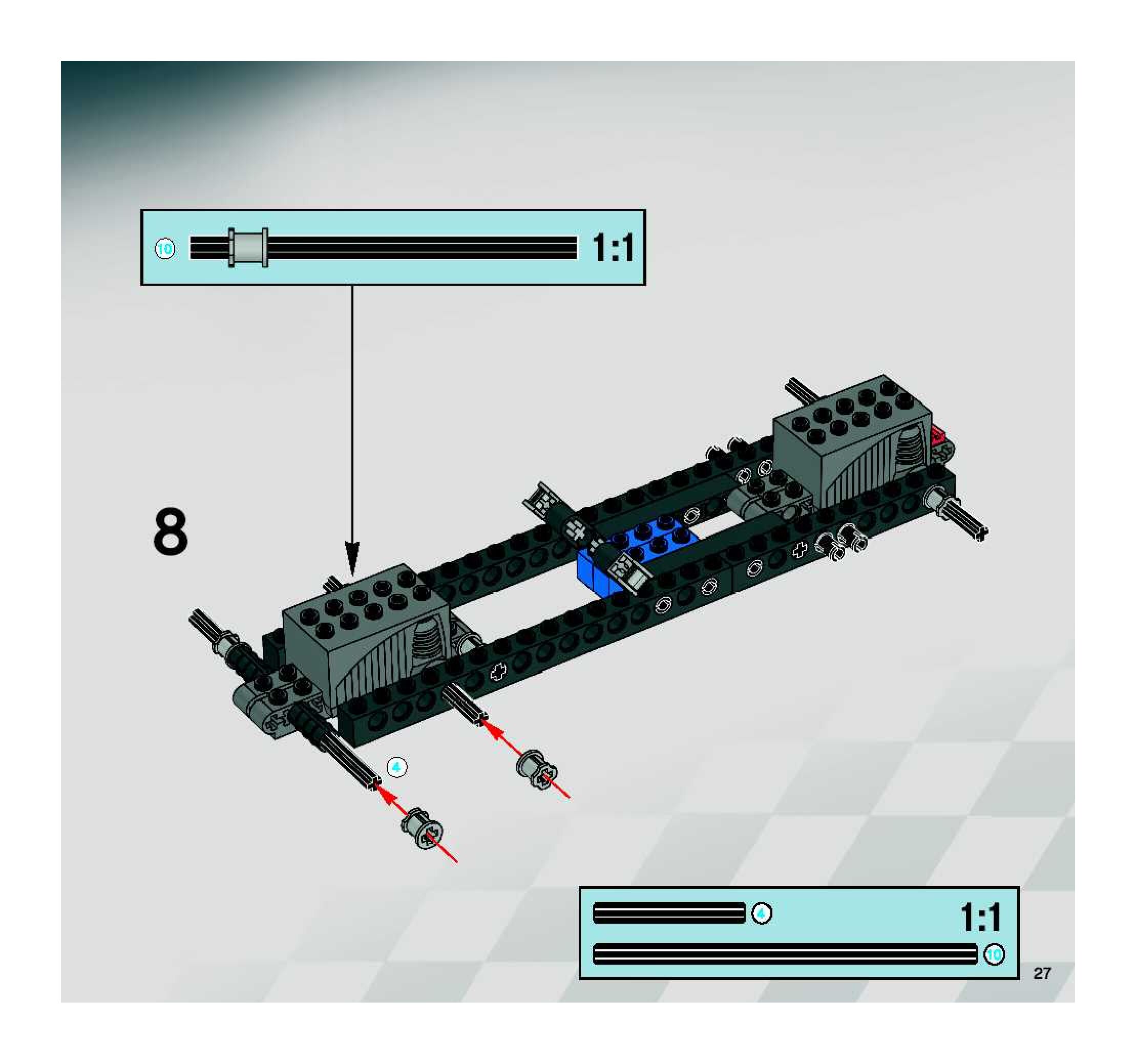 10

1:1

8

4

4

1:1

10

27