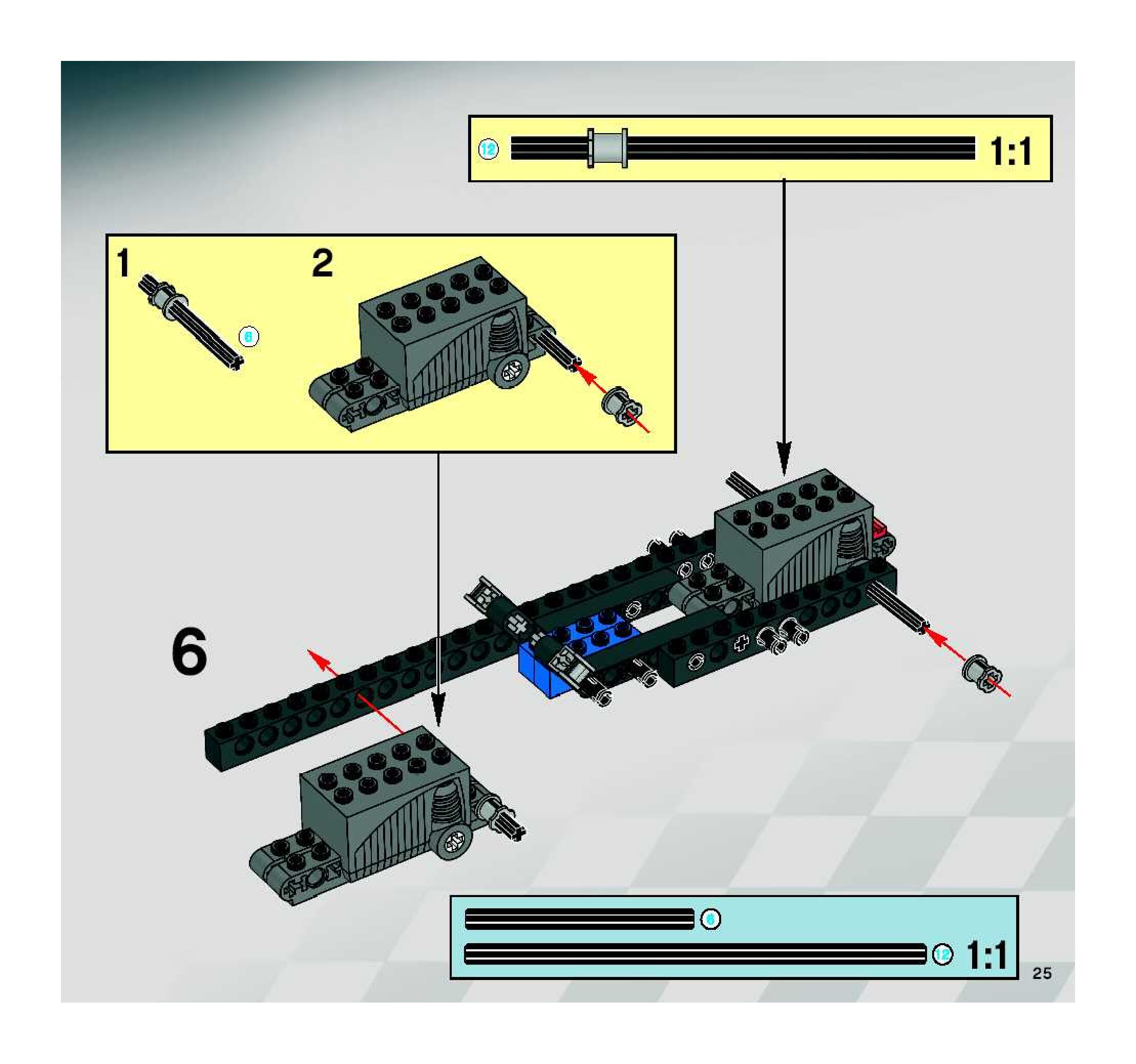 12

1:1

1

6

2

6

6

12

1:1

25