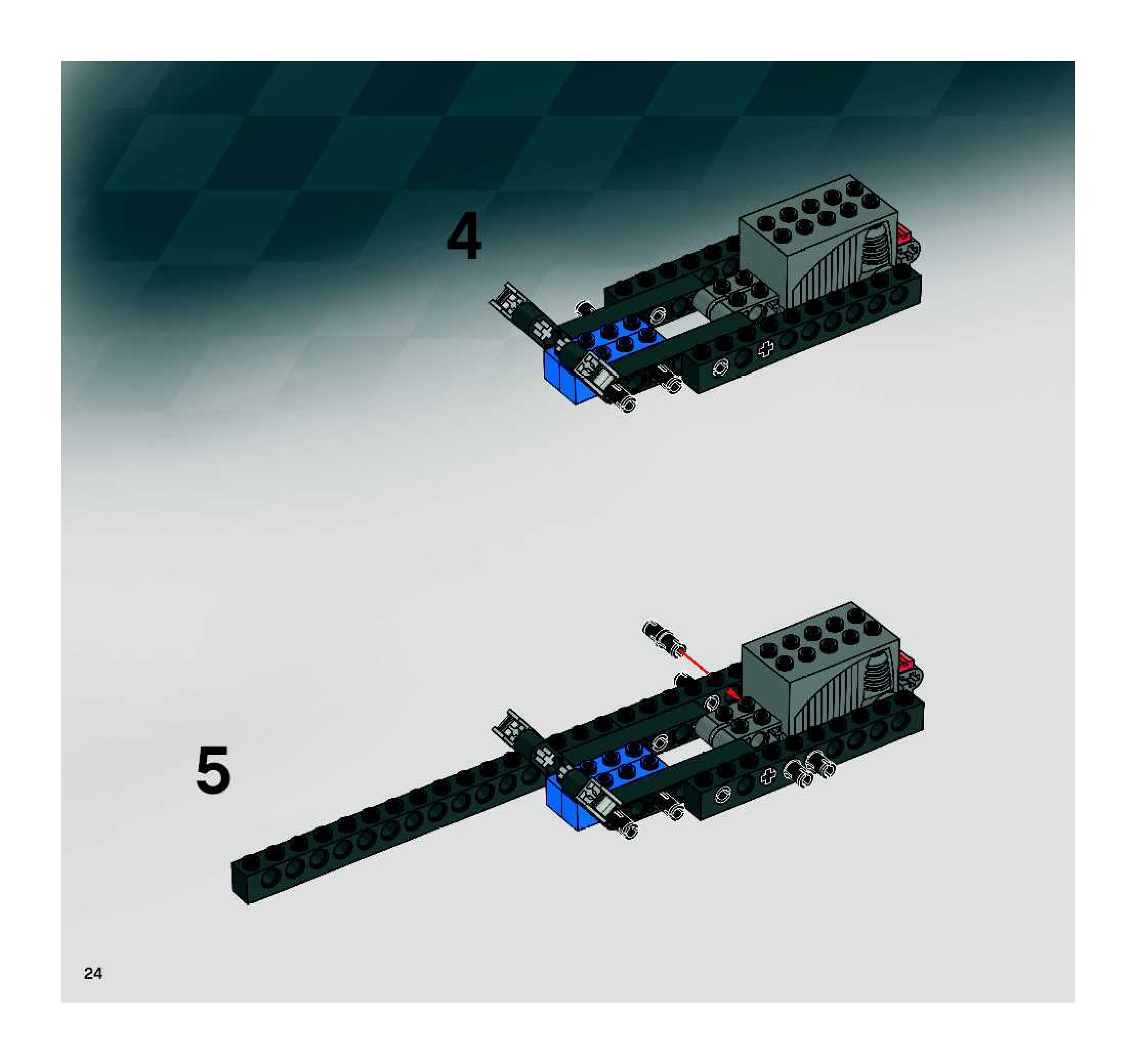 4

5

24