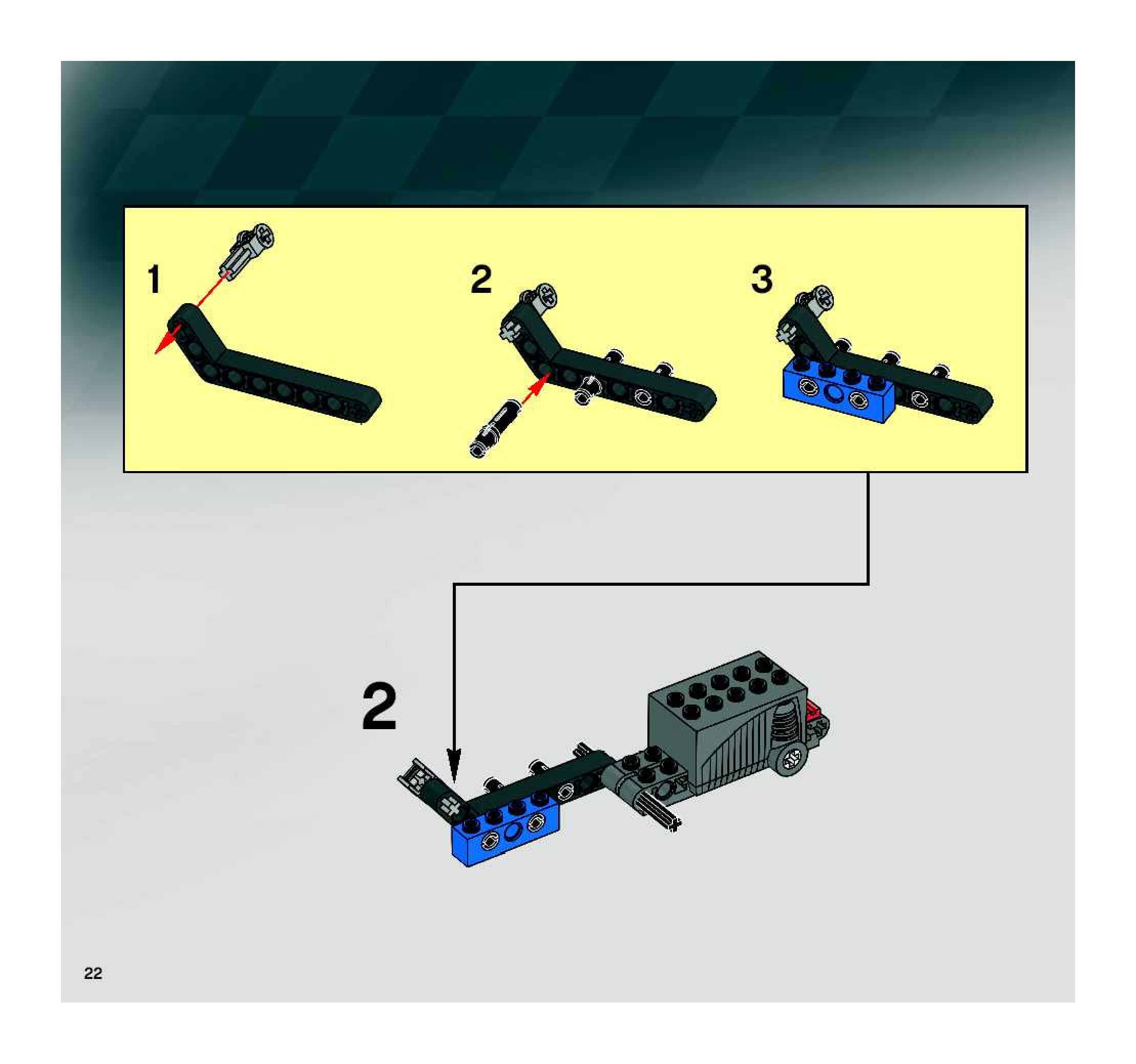 1

2

3

2

22