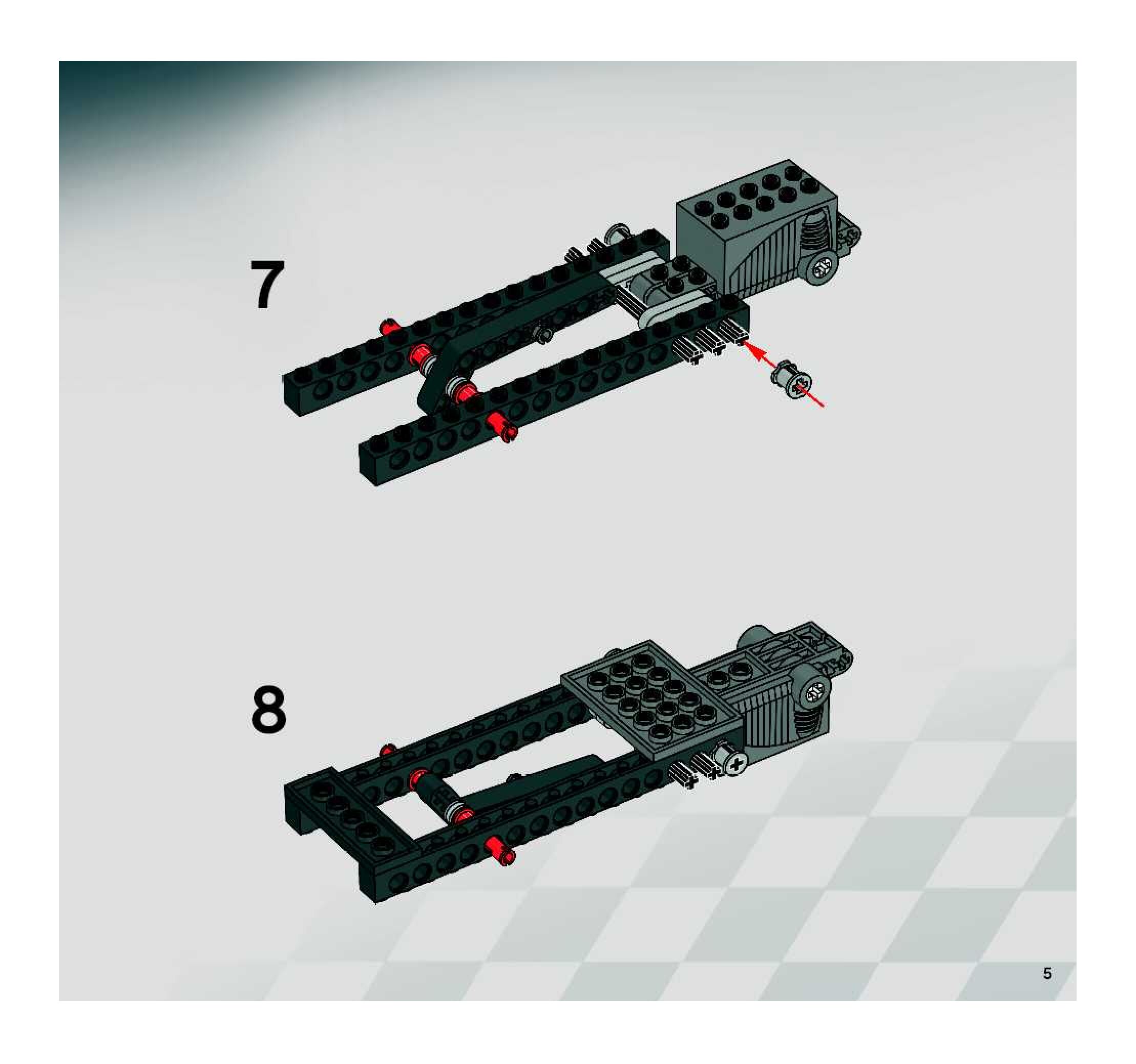 7

8

5