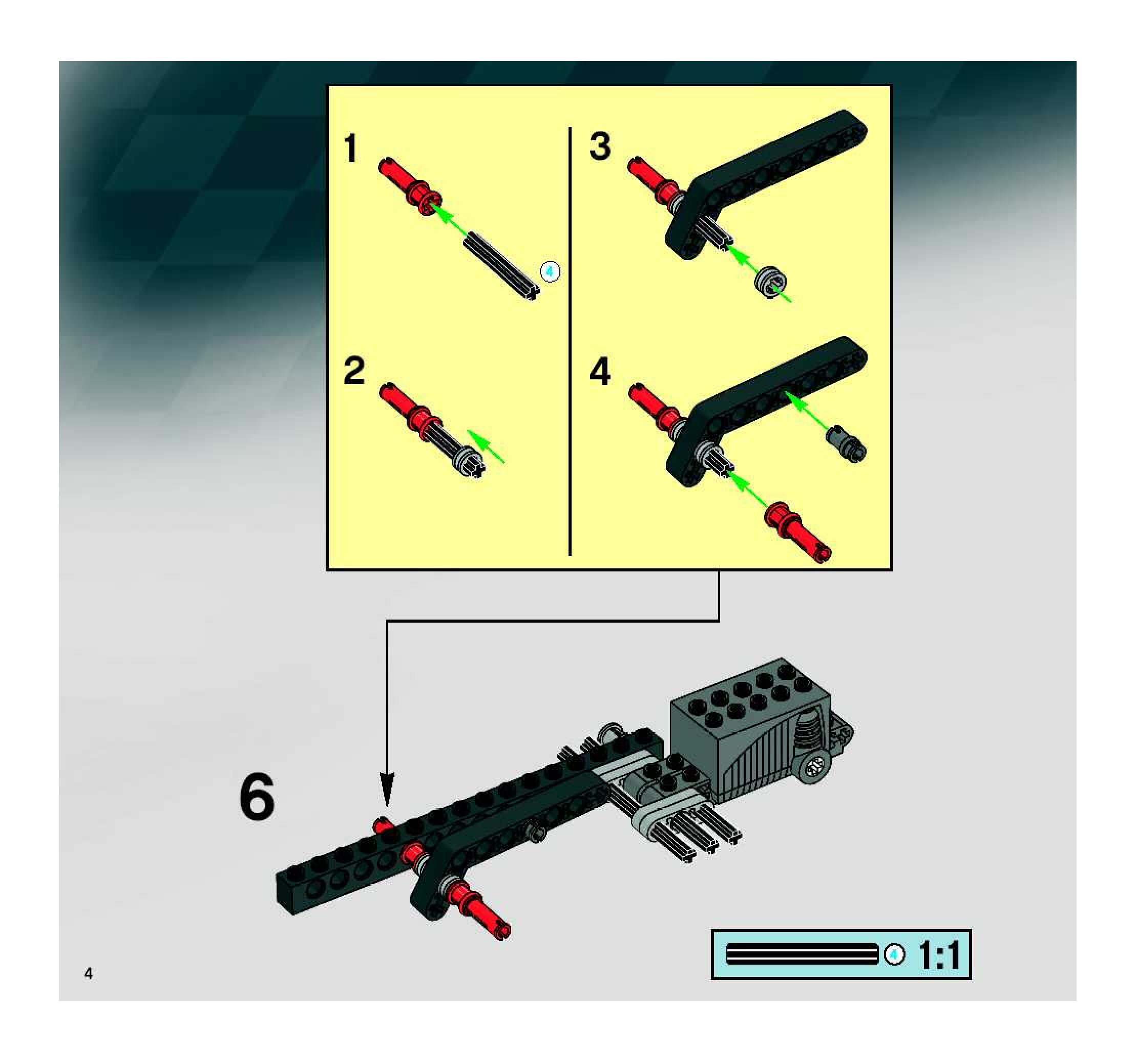 1

4

2

3

4

6

4

1:1

4