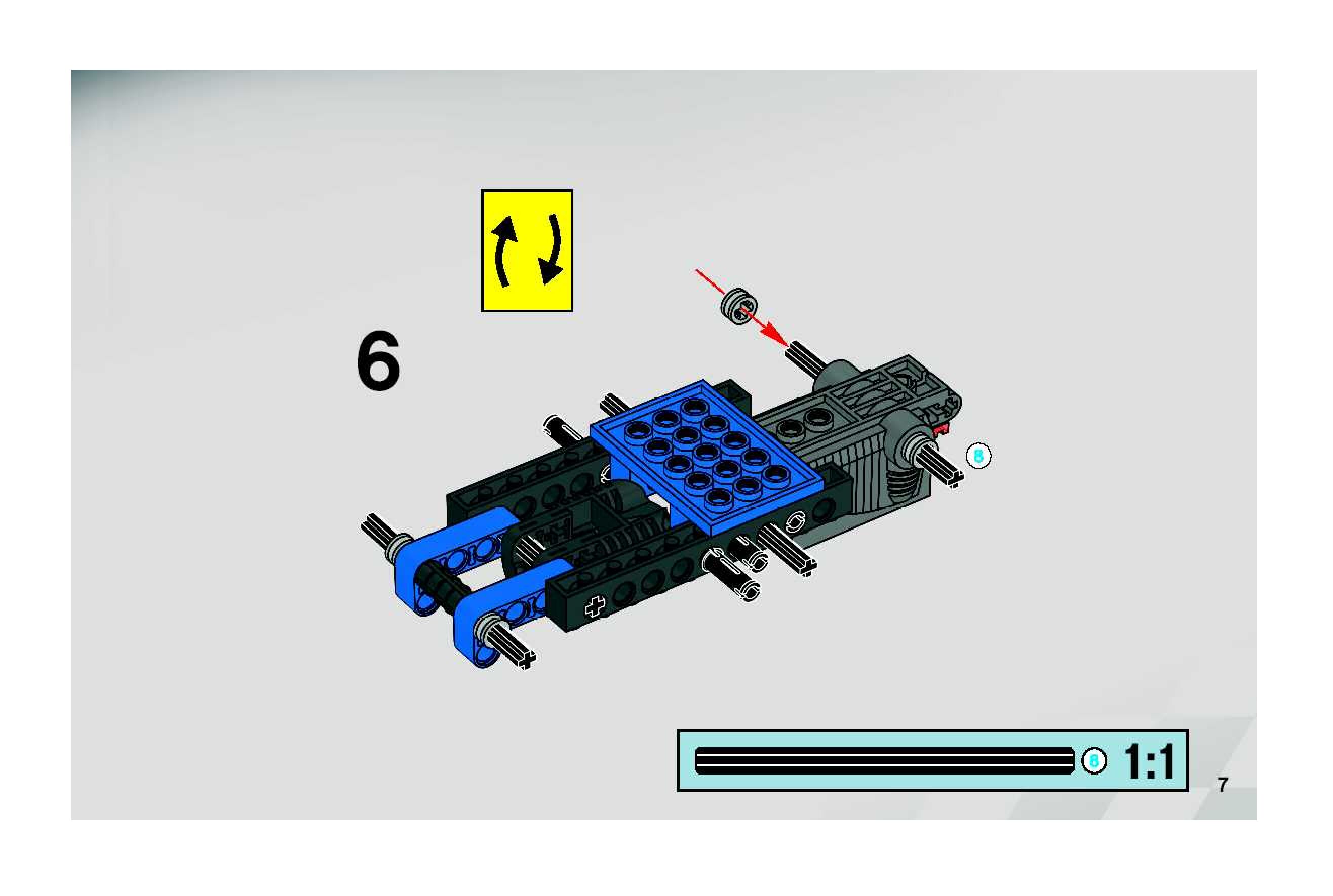 6

8

8 1:1

7