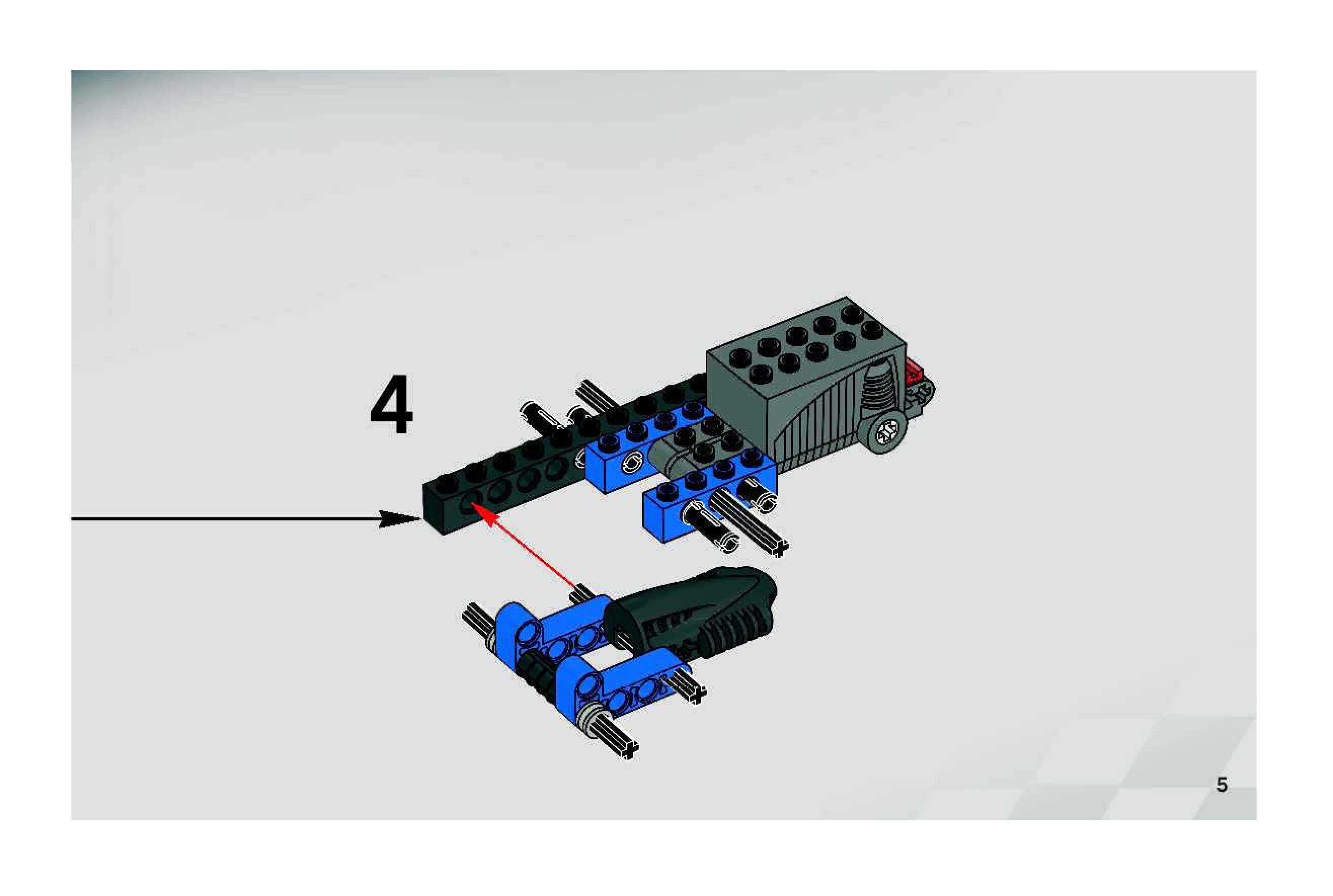 4

5