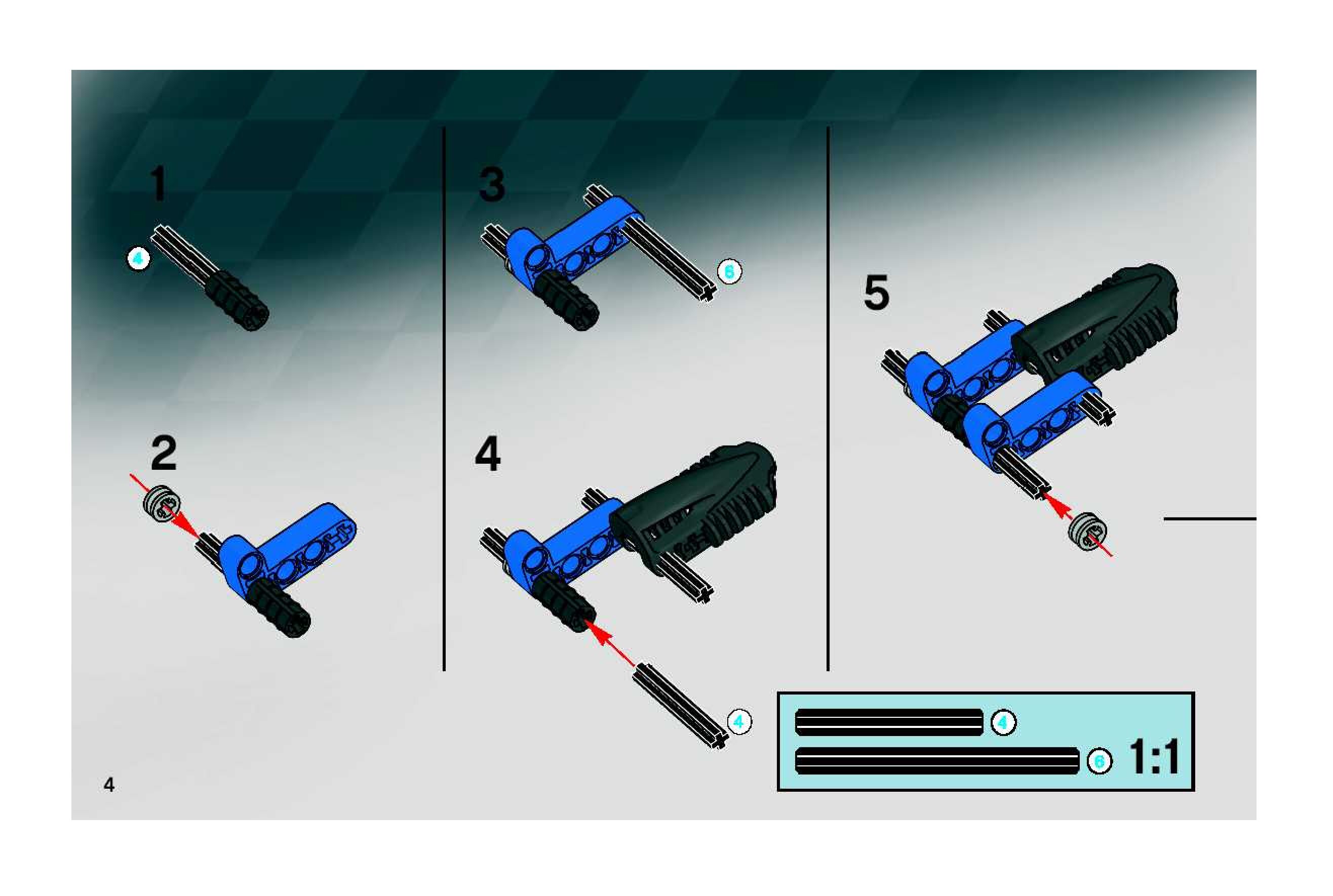 1

4

2

3

6

4

4

5

4

6

1:1

4