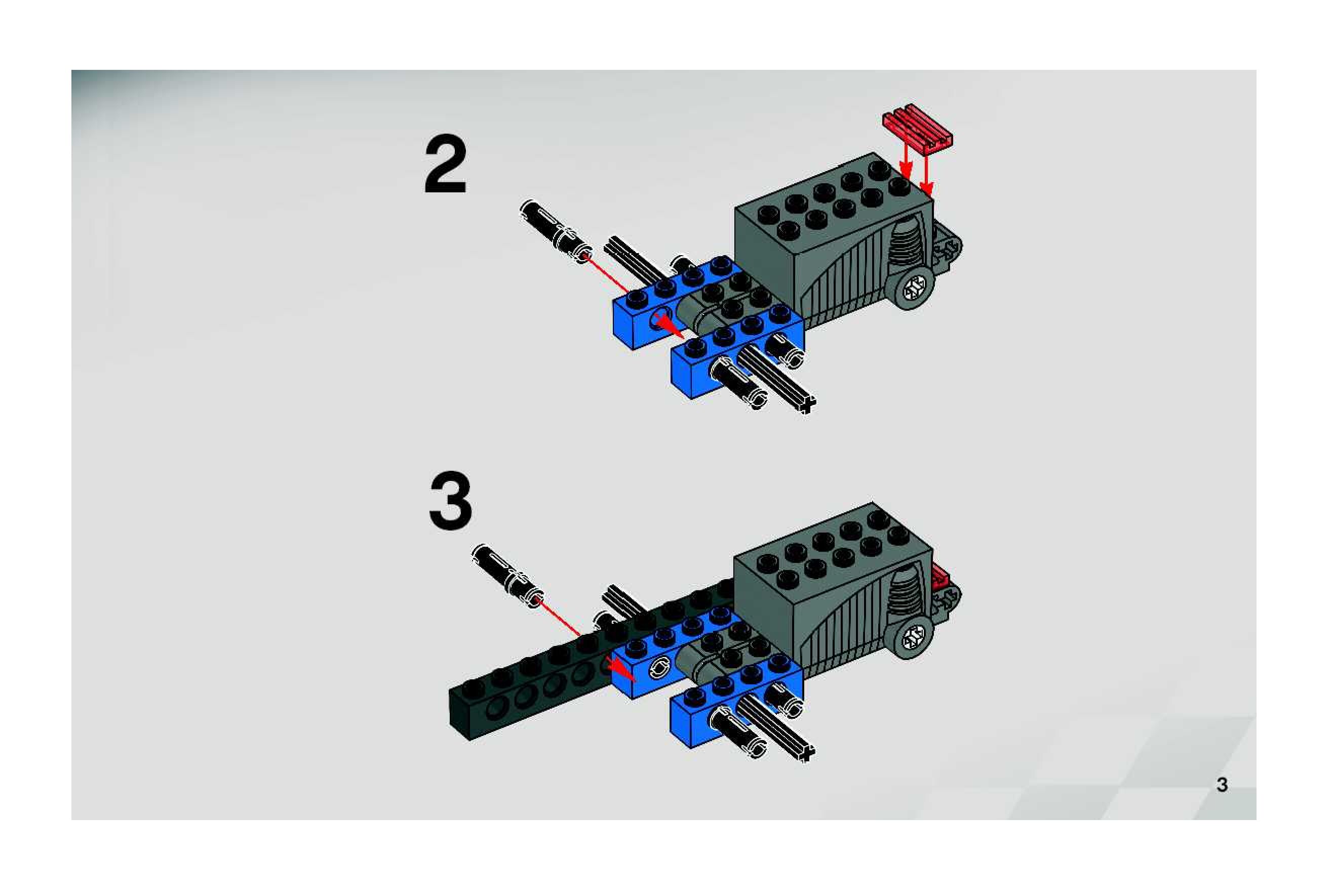 2

3

3