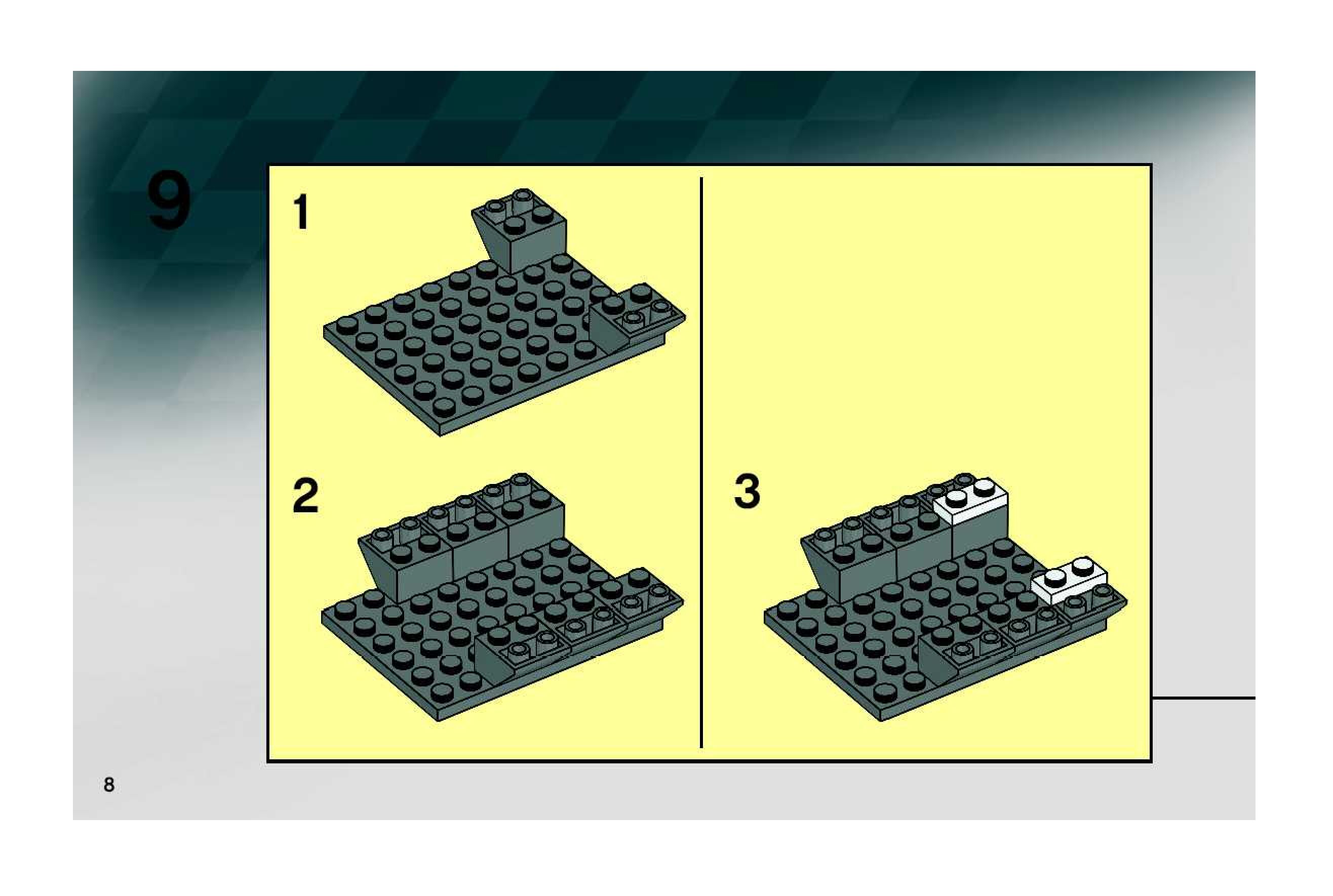 9

1

2

3

8