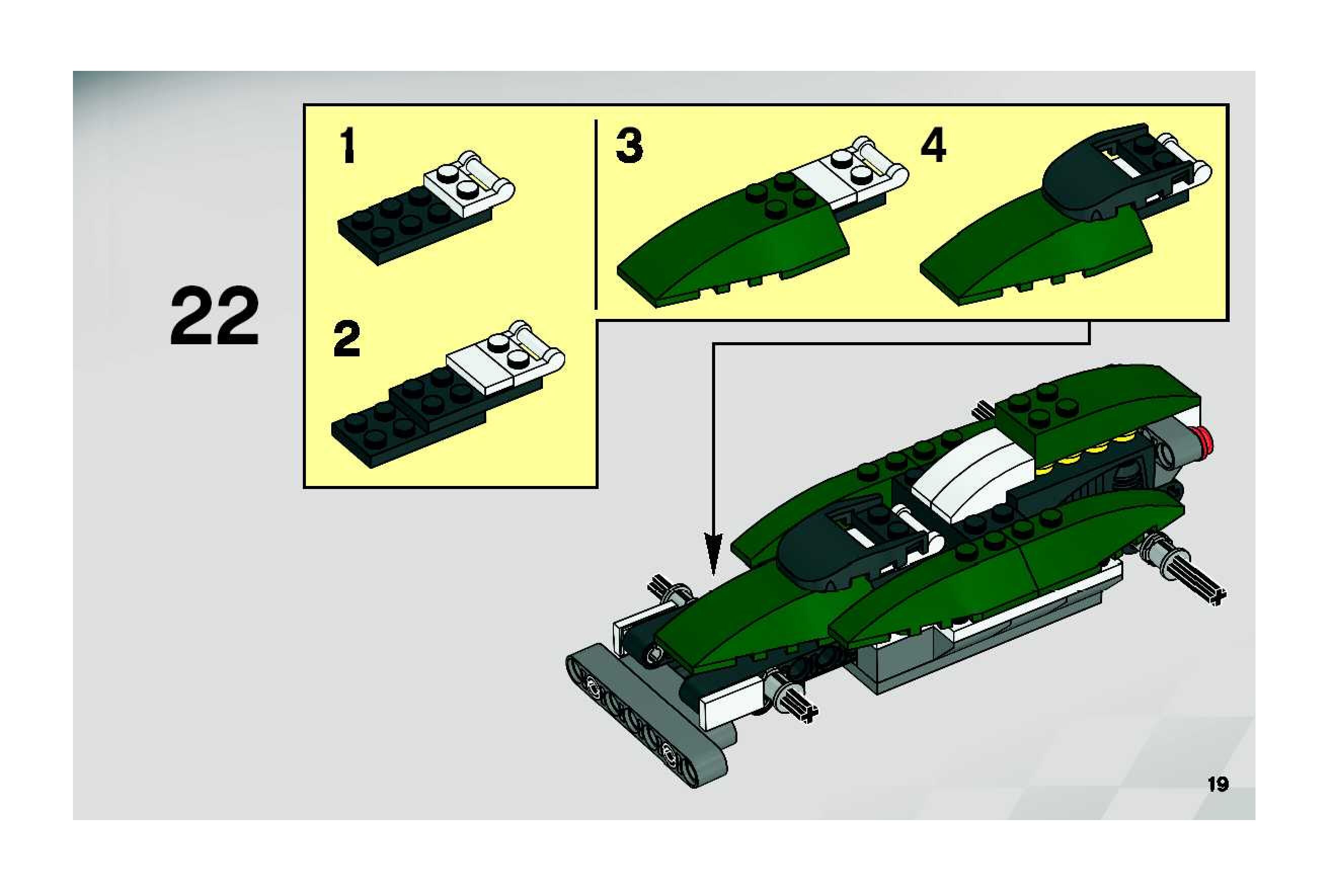 22

1

2

3

4

19