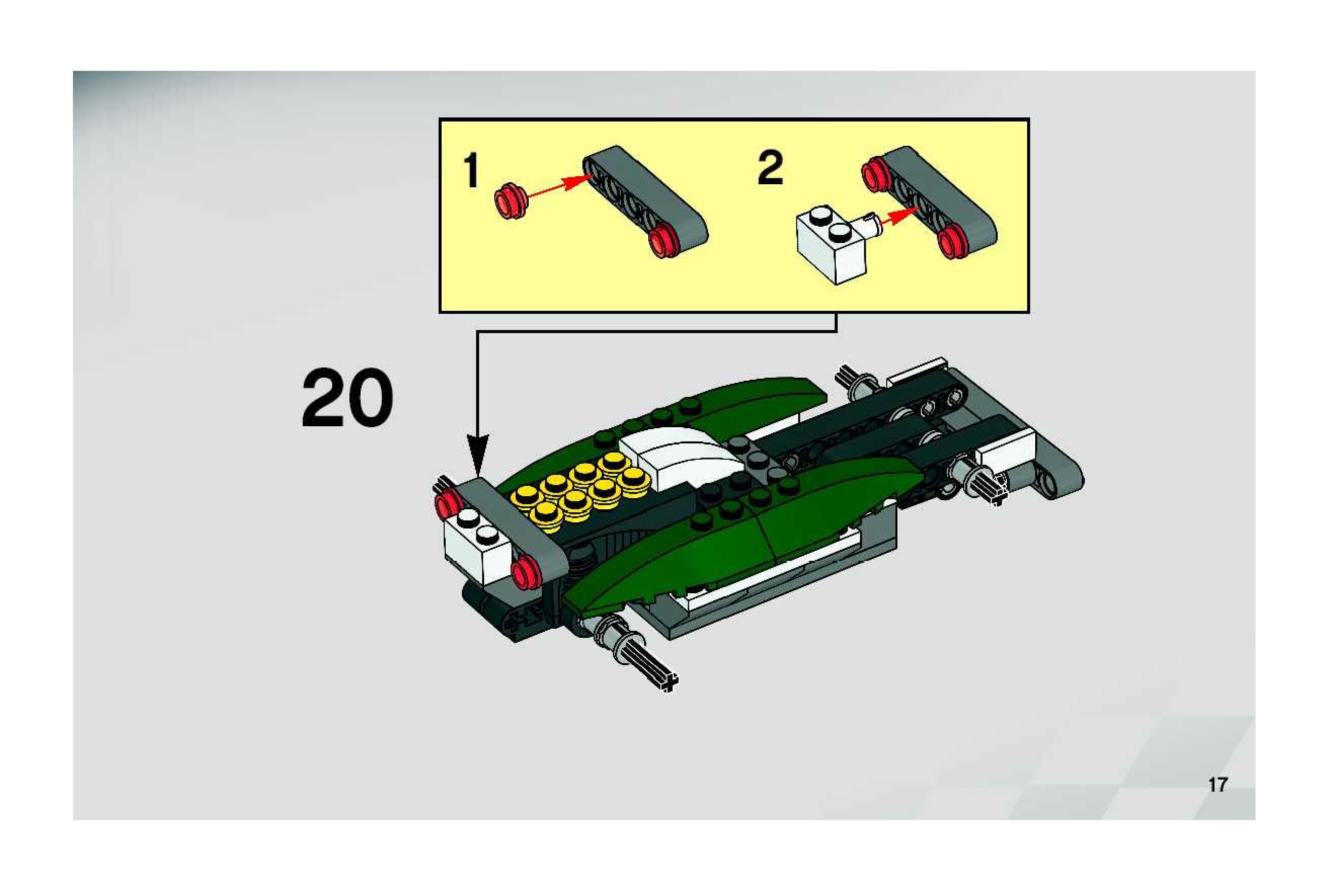 1

2

20

17