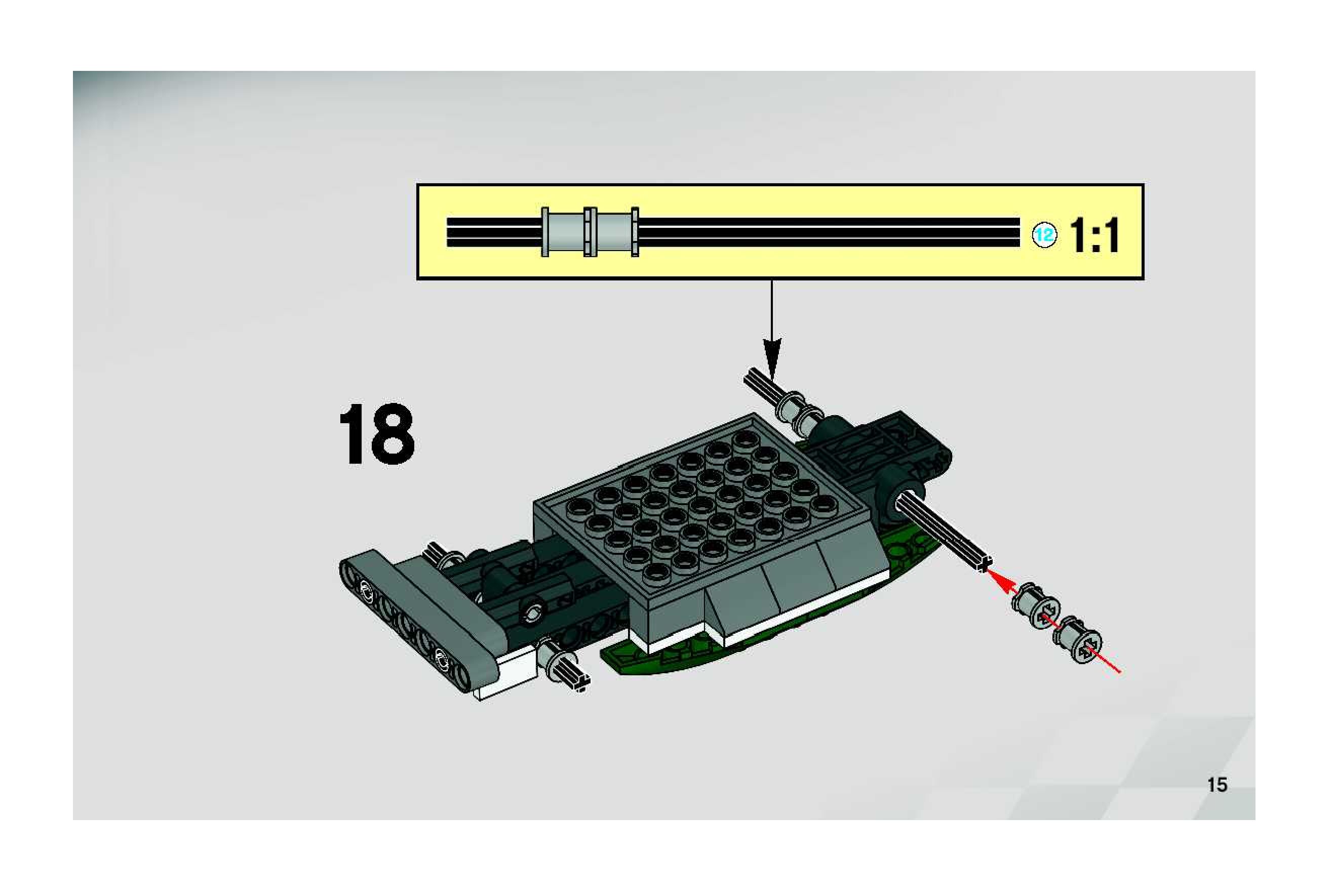 12 1:1

18

15