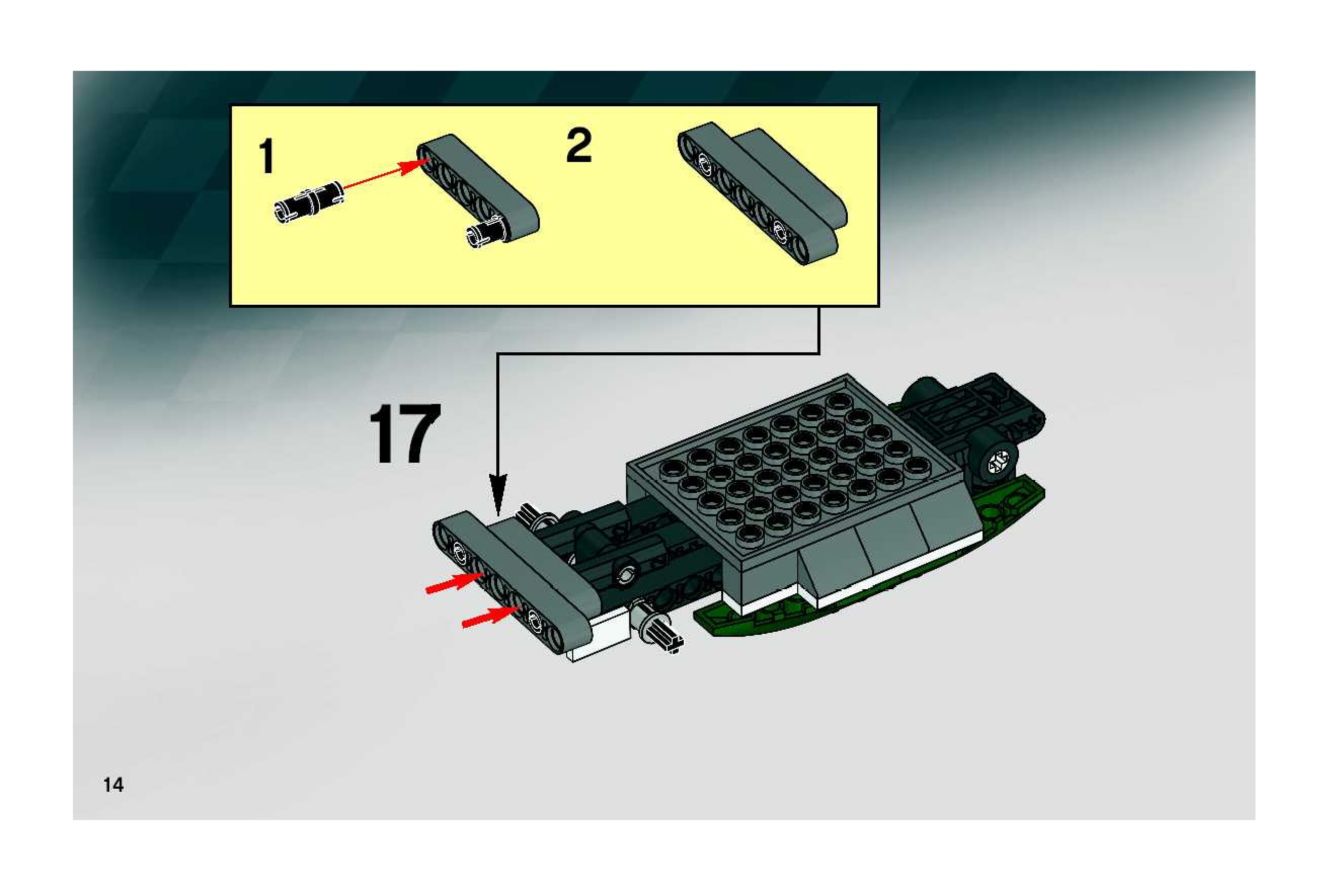 1

2

17

14