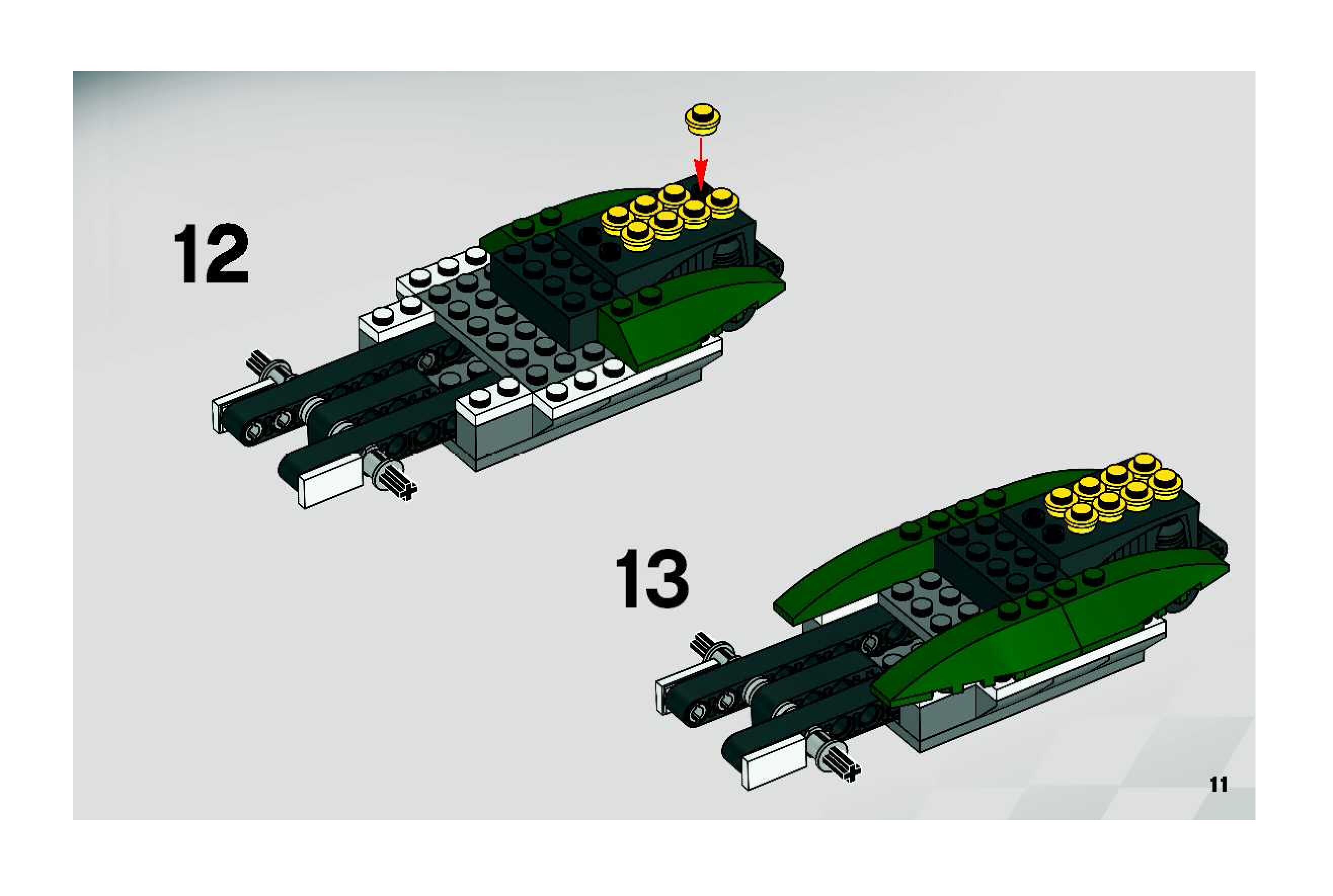 12

13

11