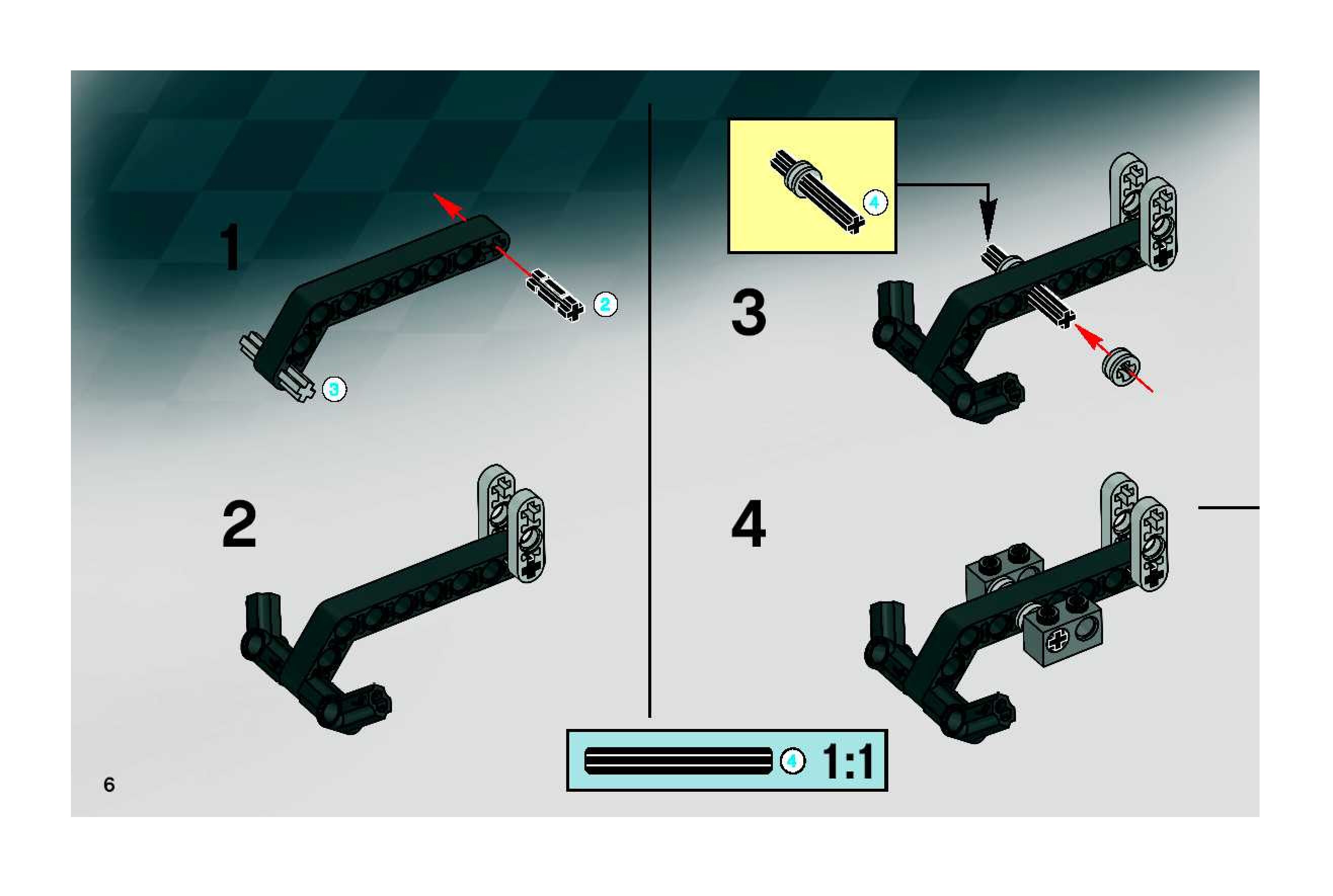 1

2

3

2

4

3

4

4

1:1

6