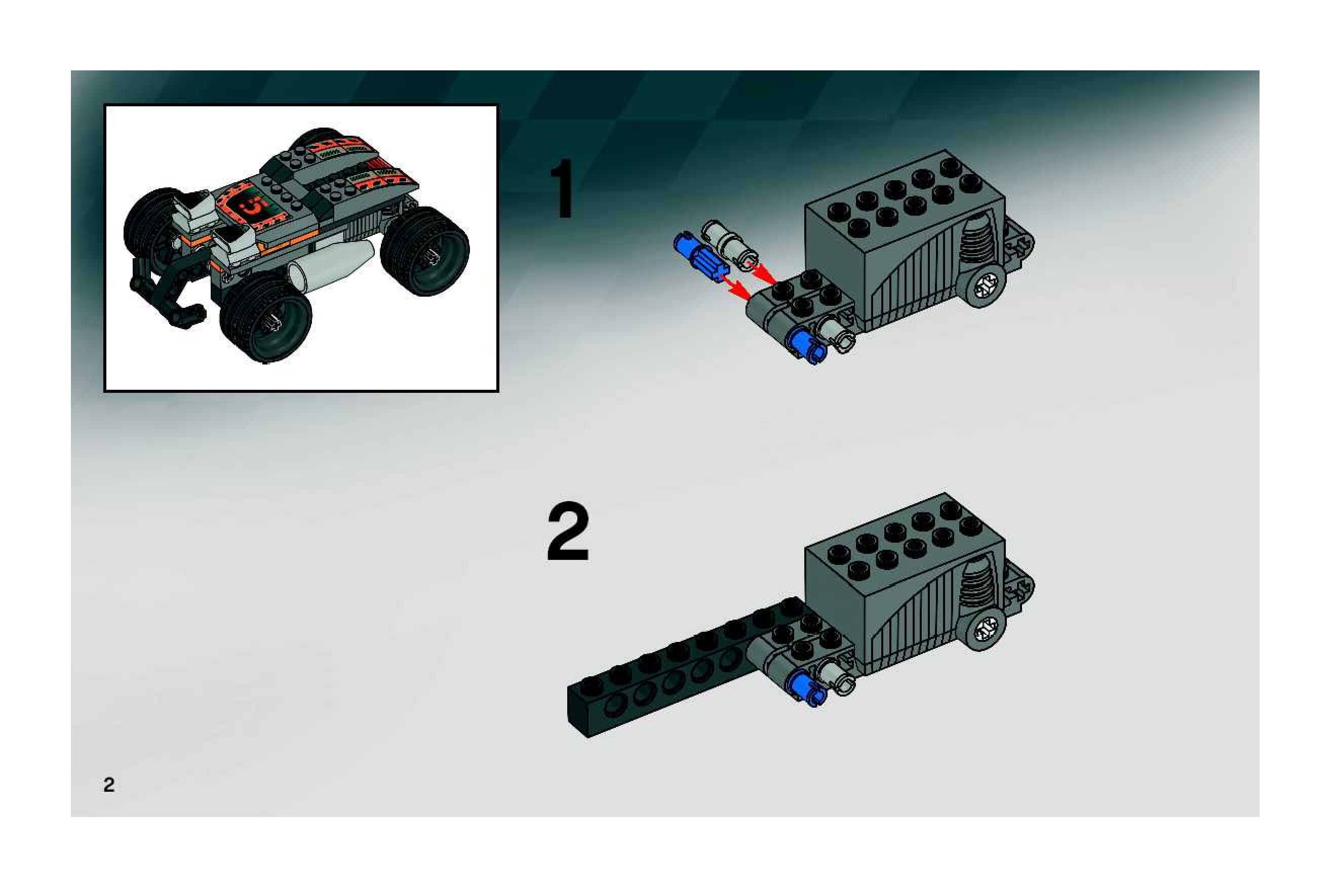 1

2

2