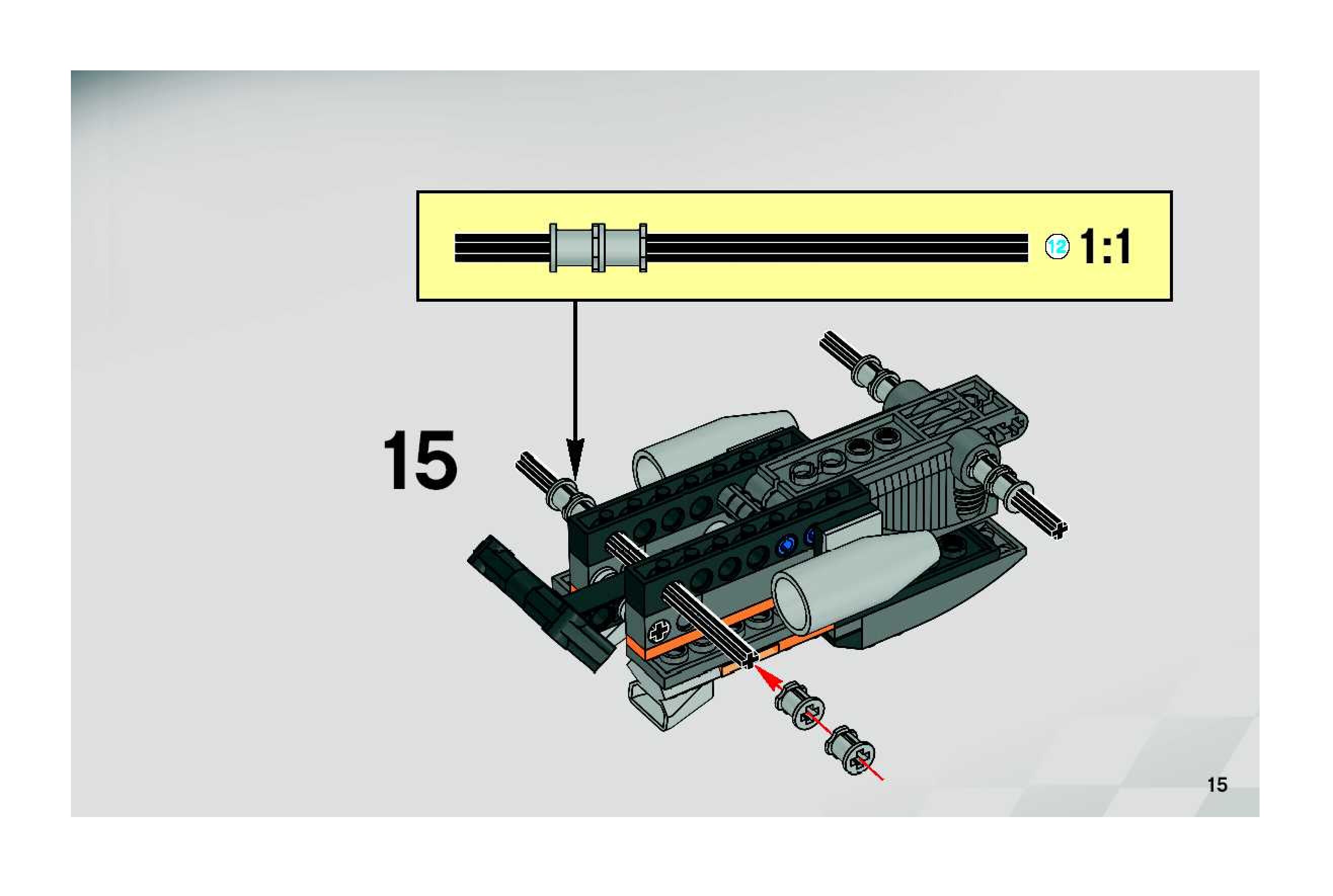 12 1:1

15

15