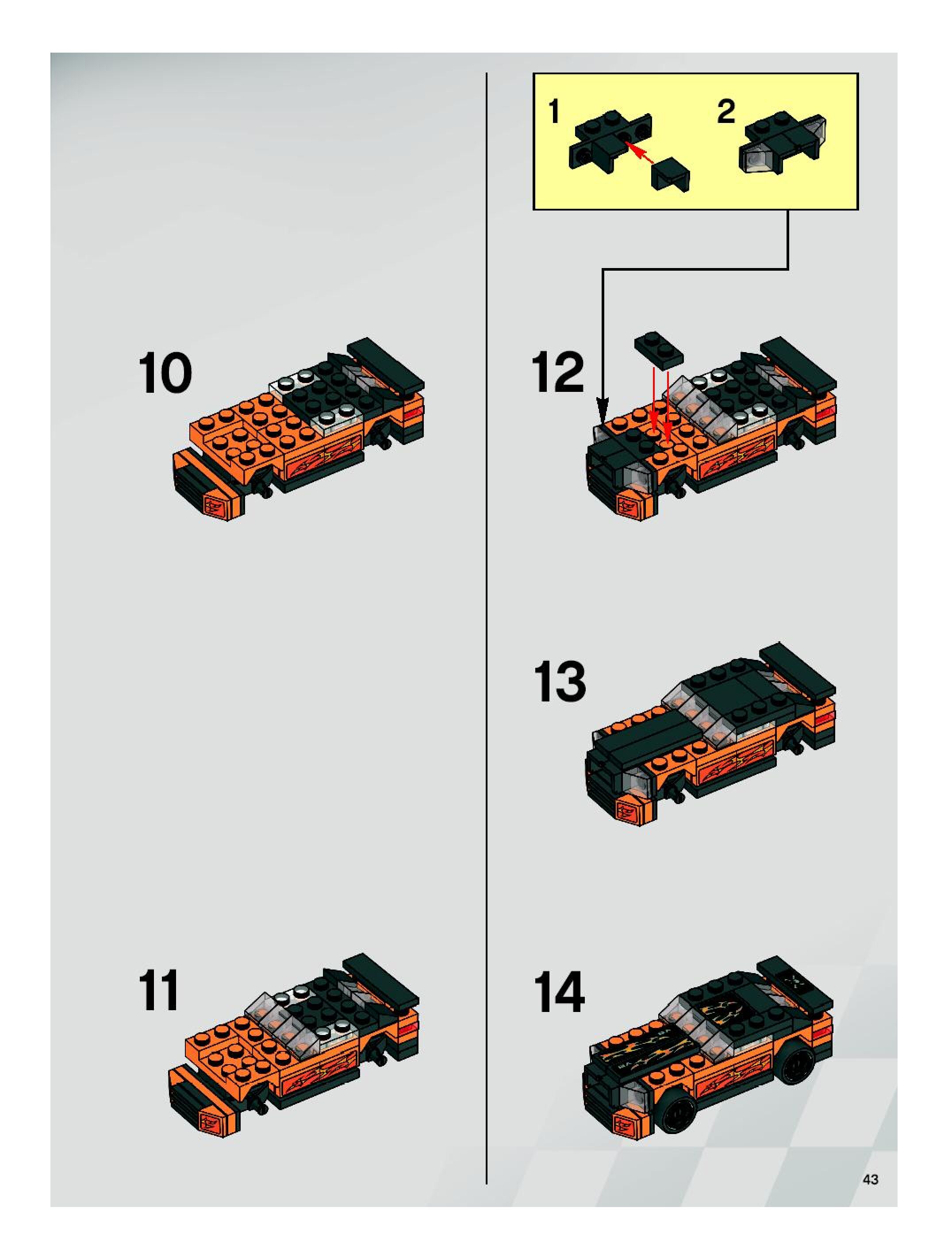 10

11

1

2

12

13

14

43