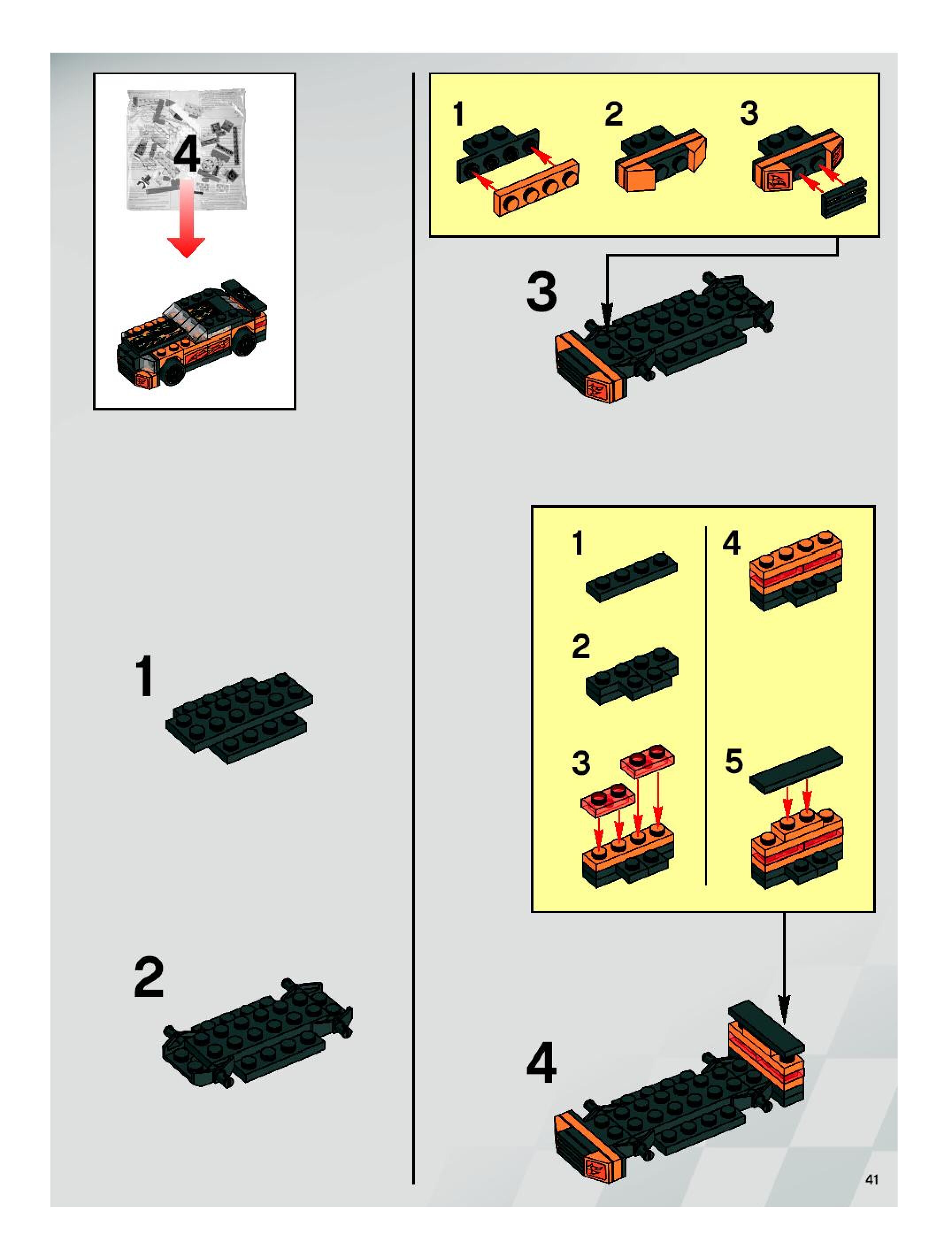 4

1

2

1

2

3

3

1

2

3

4

5

4

41