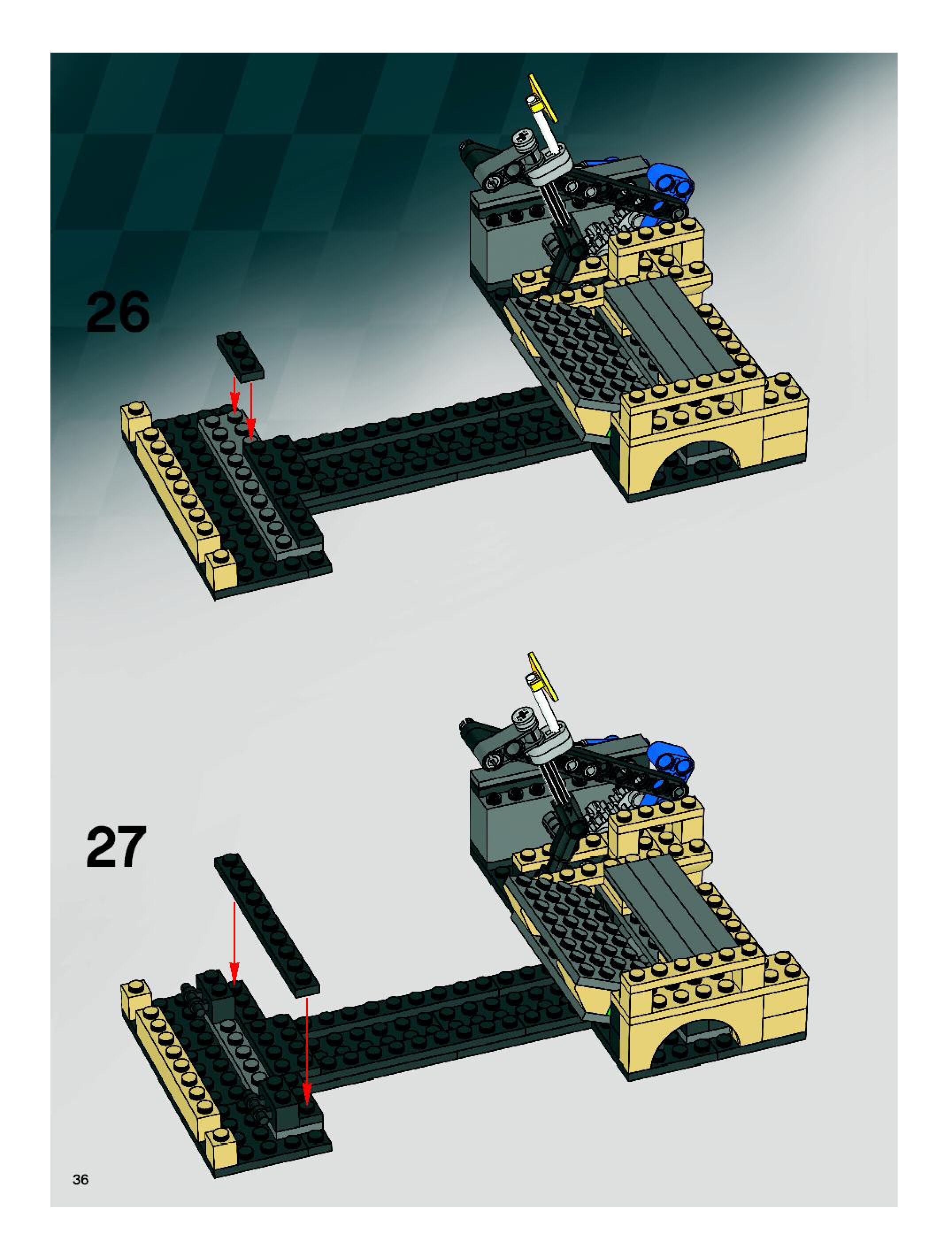 26

27

36