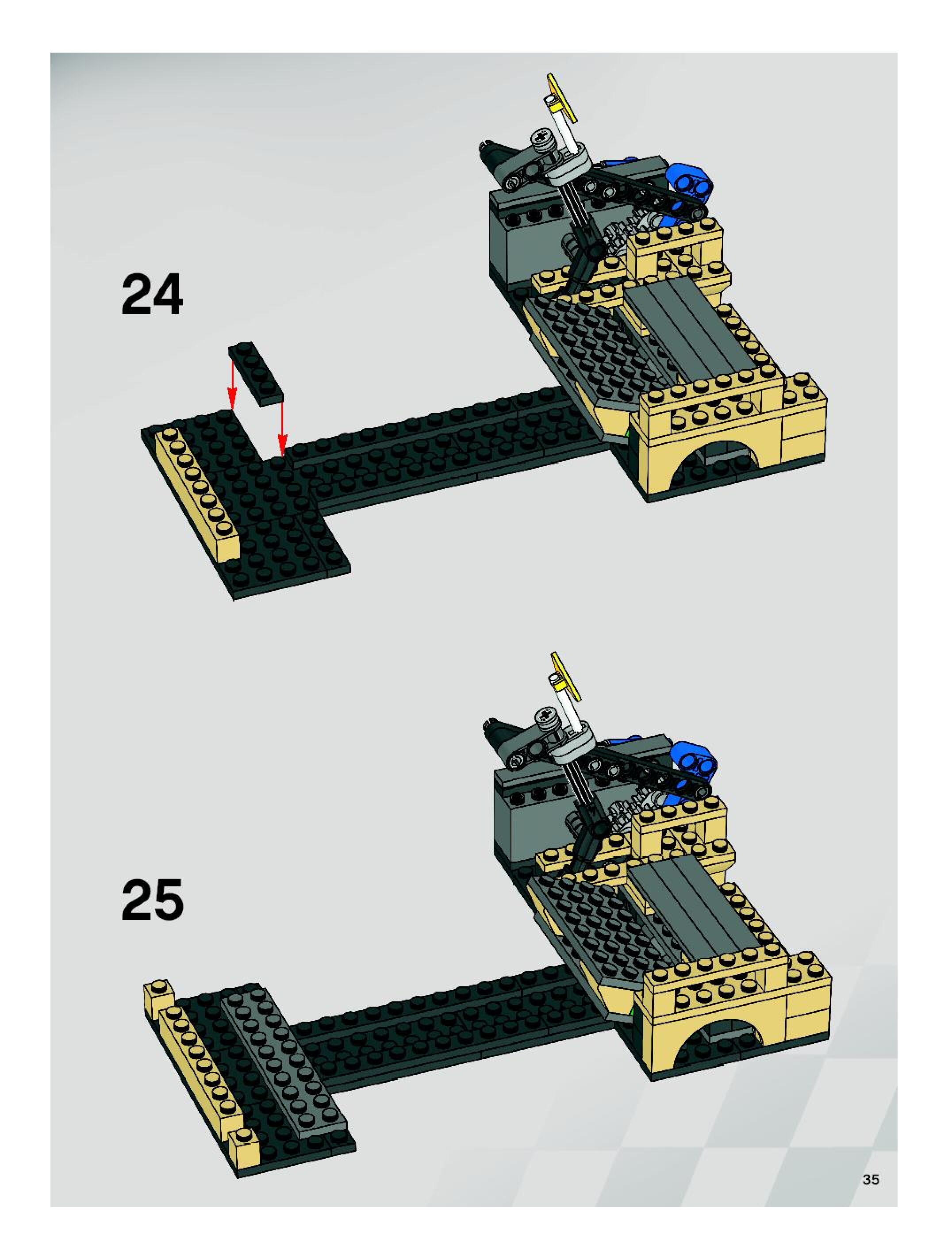 24

25

35