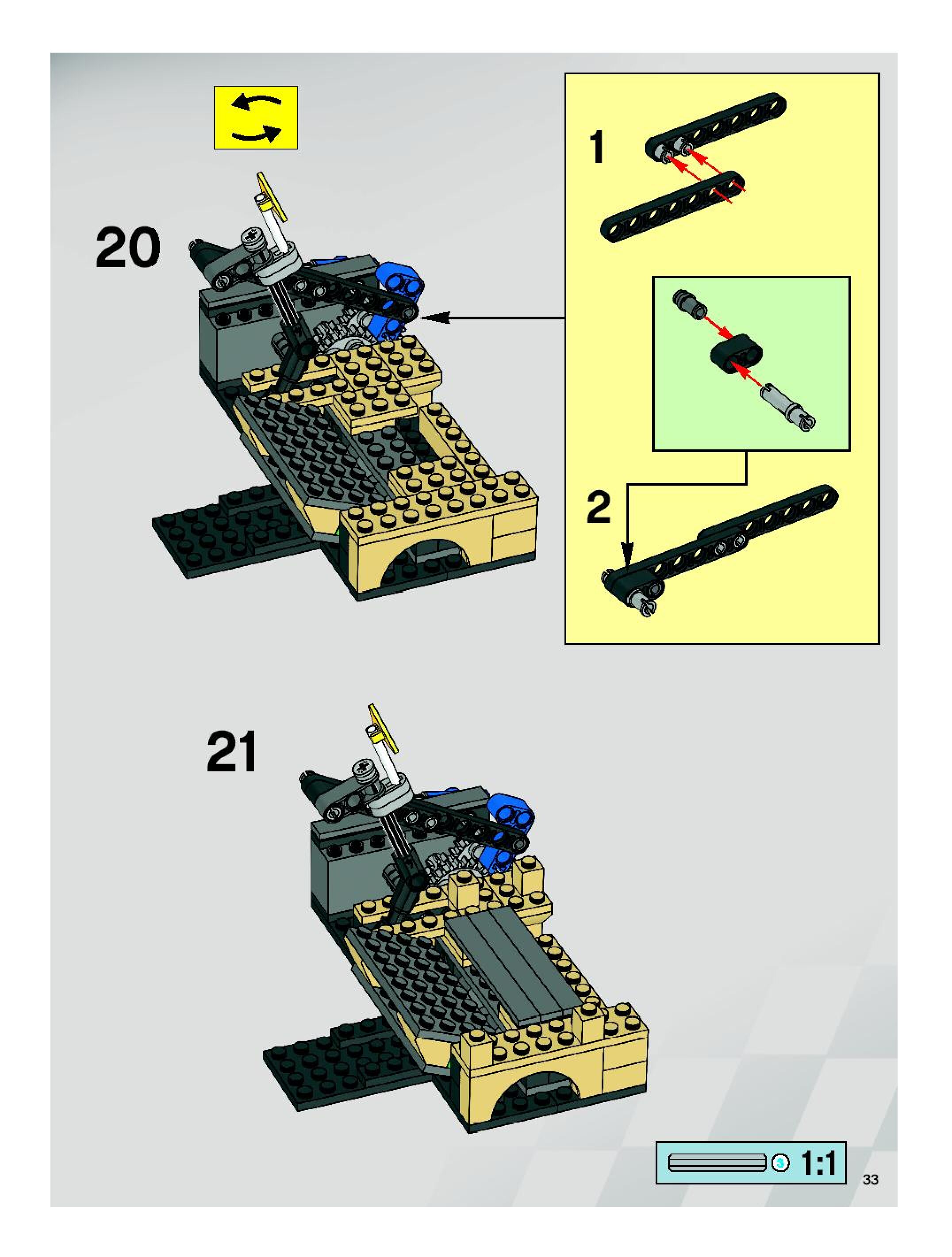 20

1

2

21

3 1:1

33