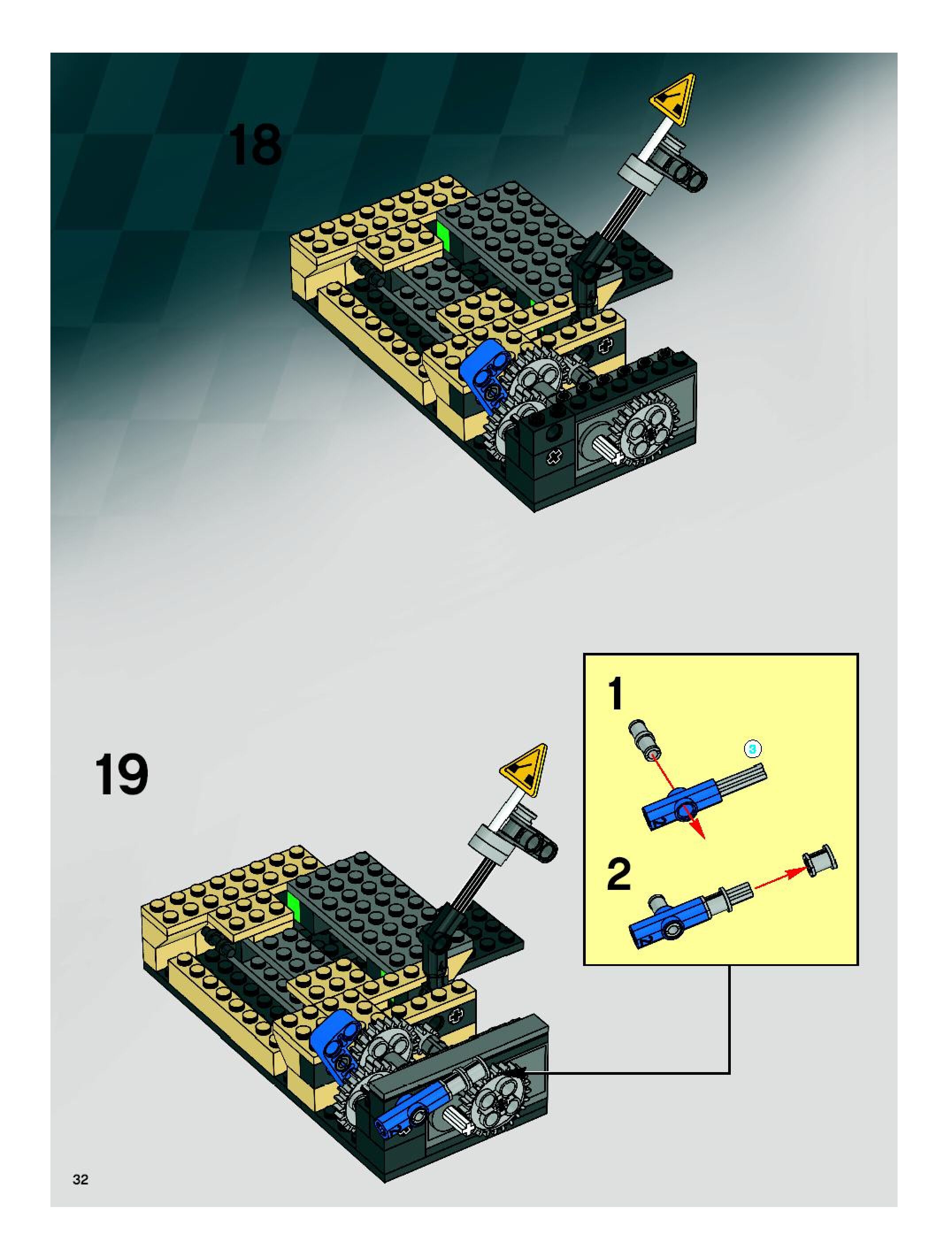 18

19

1

3

2

32