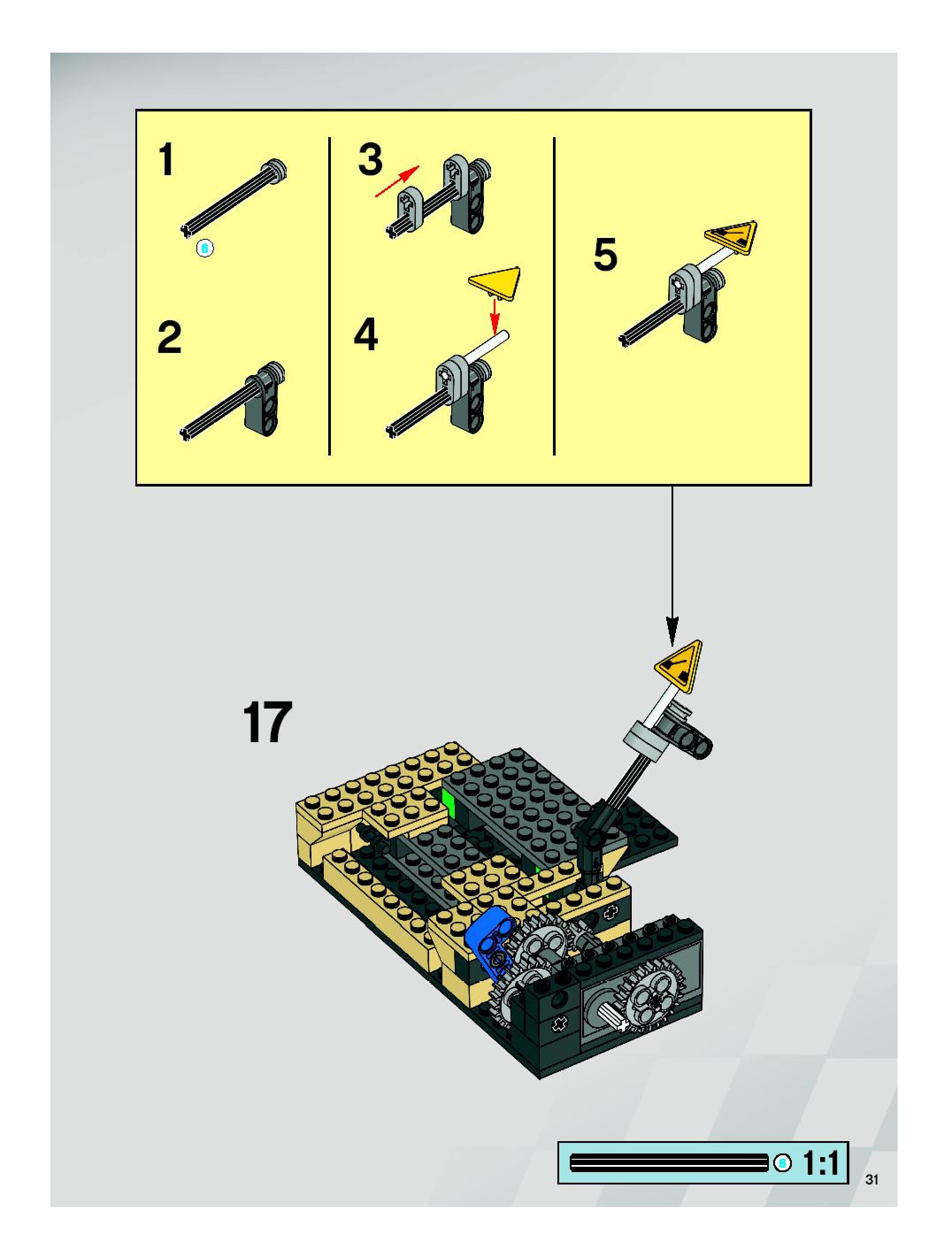 1

6

2

3

4

5

17

6 1:1

31