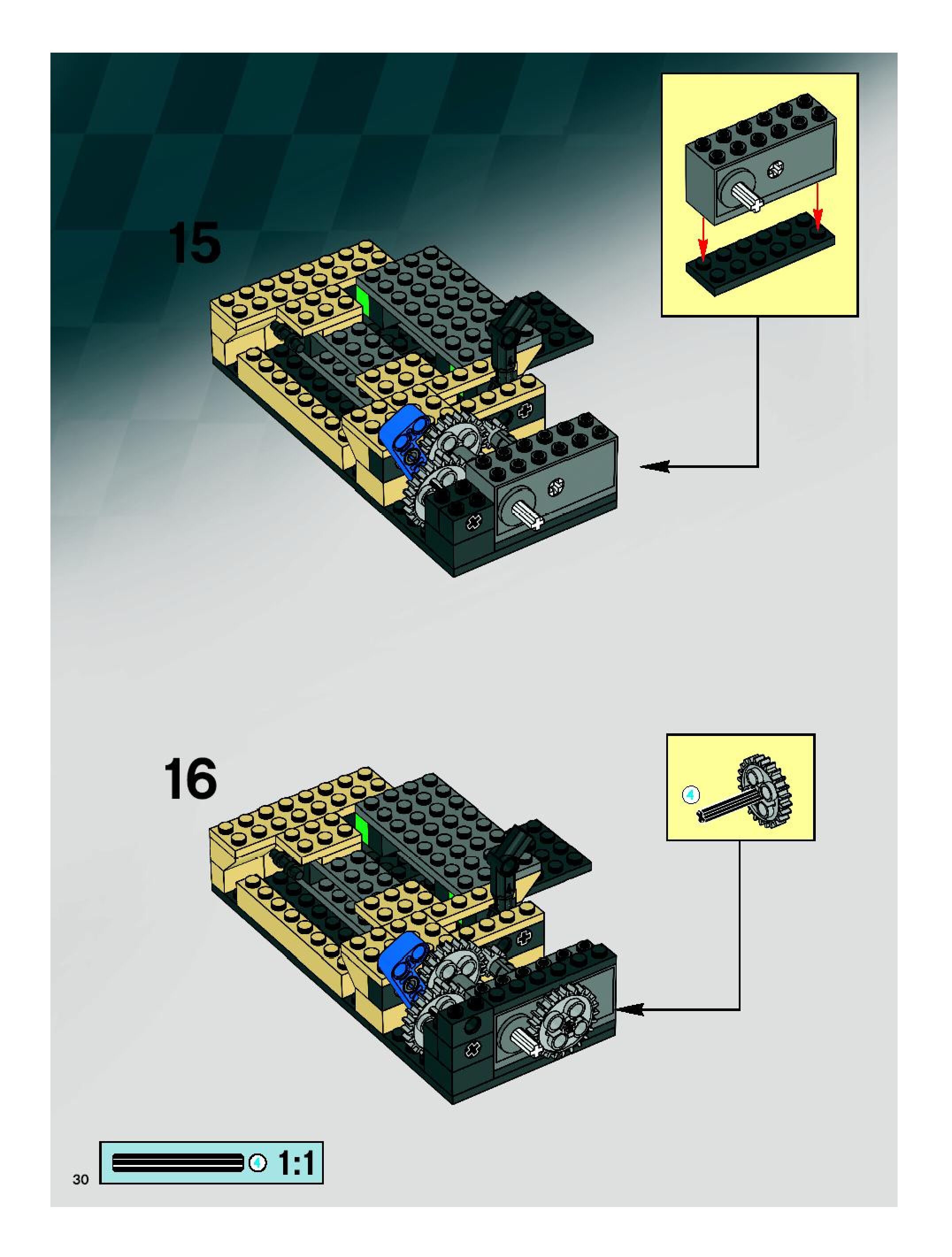 15

16

4

30

4 1:1