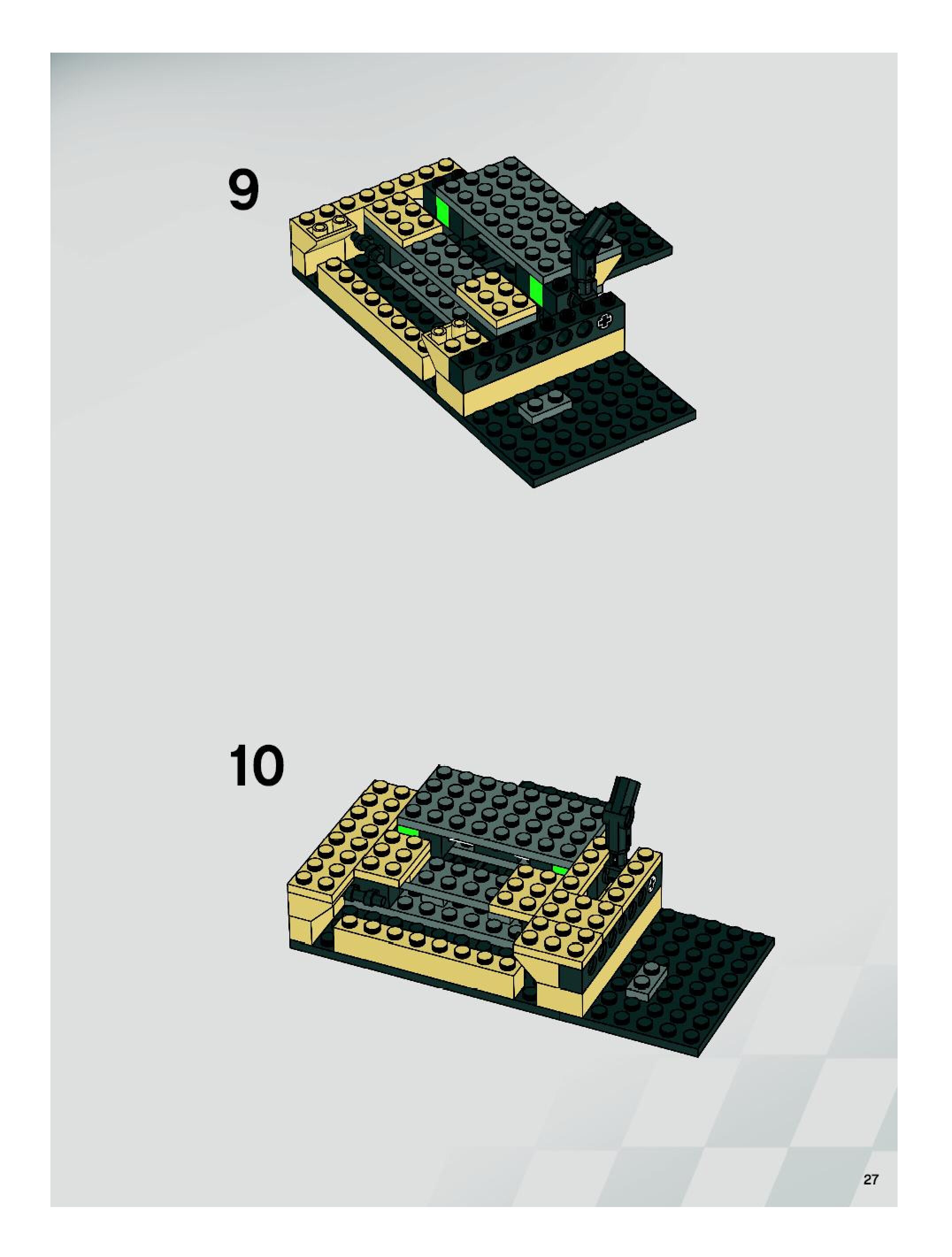 9

10

27